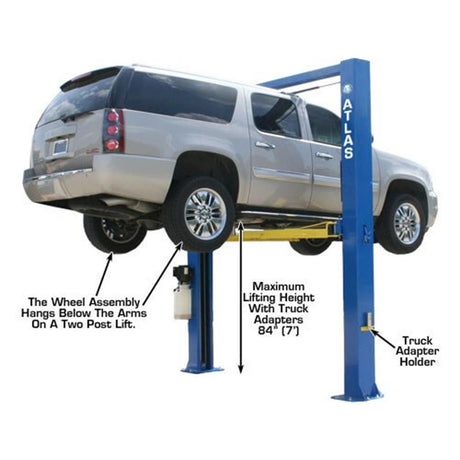 ATLAS

The Wheel Assembly Hangs Below The Arms On A Two Post Lift.

Maximum Lifting Height With Truck Adapters 84" (7')

Truck Adapter Holder