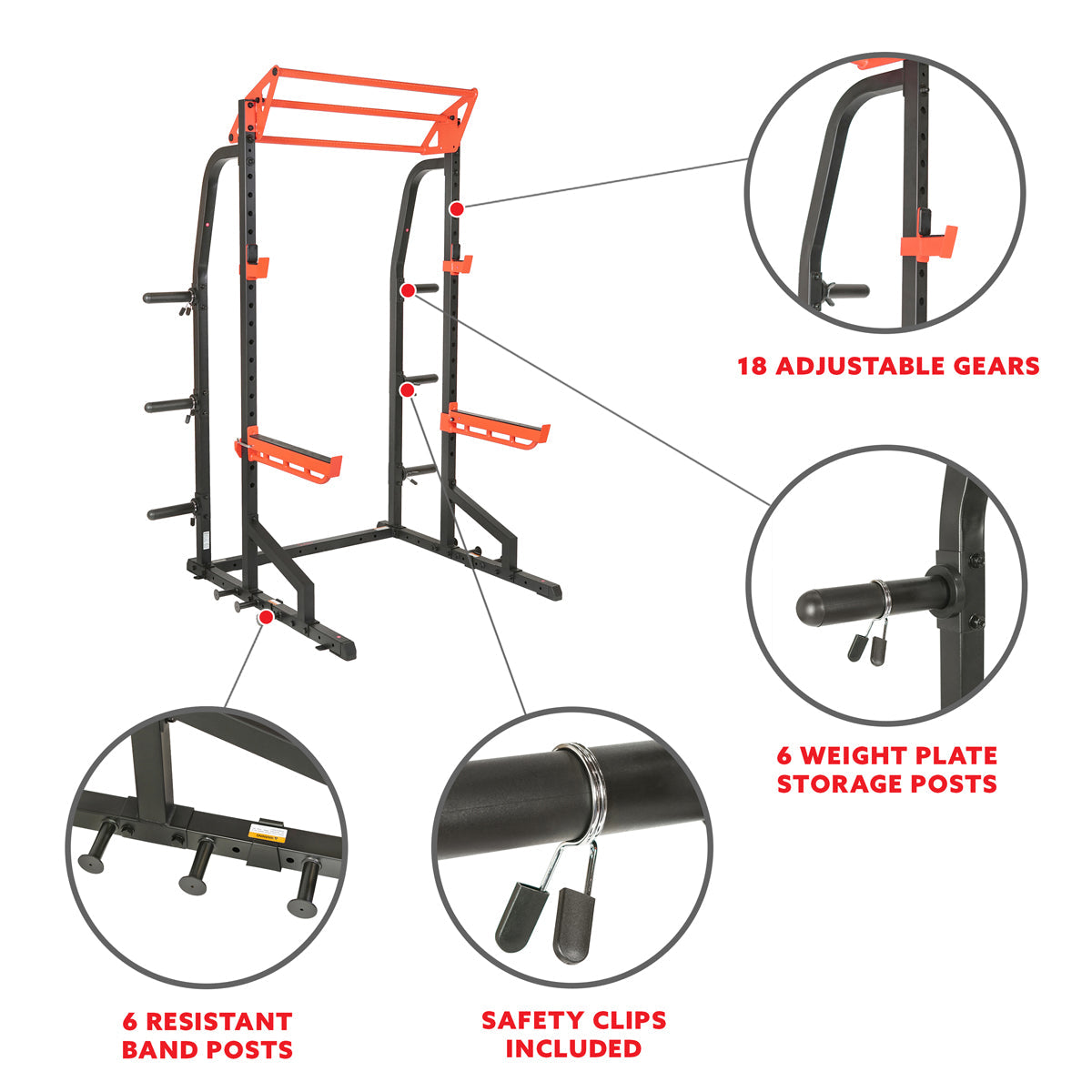 18 ADJUSTABLE GEARS

6 WEIGHT PLATE STORAGE POSTS

6 RESISTANT BAND POSTS

SAFETY CLIPS INCLUDED