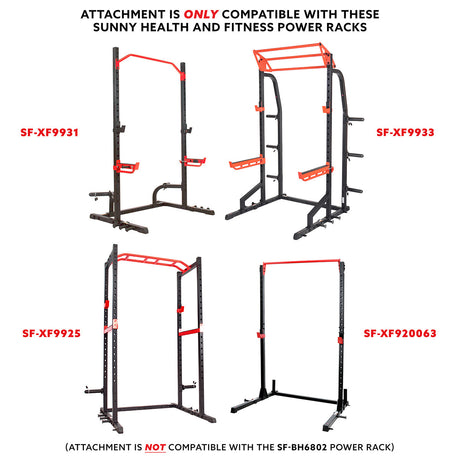 ATTACHMENT IS ONLY COMPATIBLE WITH THESE SUNNY HEALTH AND FITNESS POWER RACKS

SF-XF9931

SF-XF9933

SF-XF9925

SF-XF920063

(ATTACHMENT IS NOT COMPATIBLE WITH THE SF-BH6802 POWER RACK)