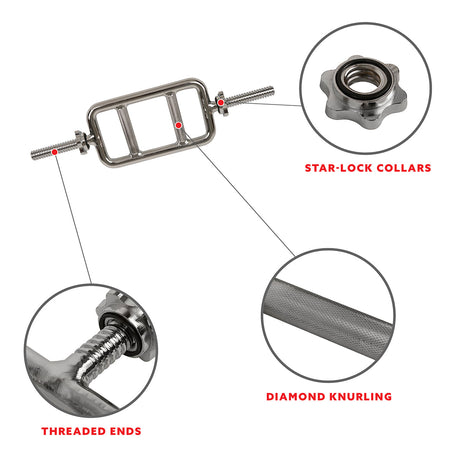 STAR-LOCK COLLARS

DIAMOND KNURLING

THREADED ENDS