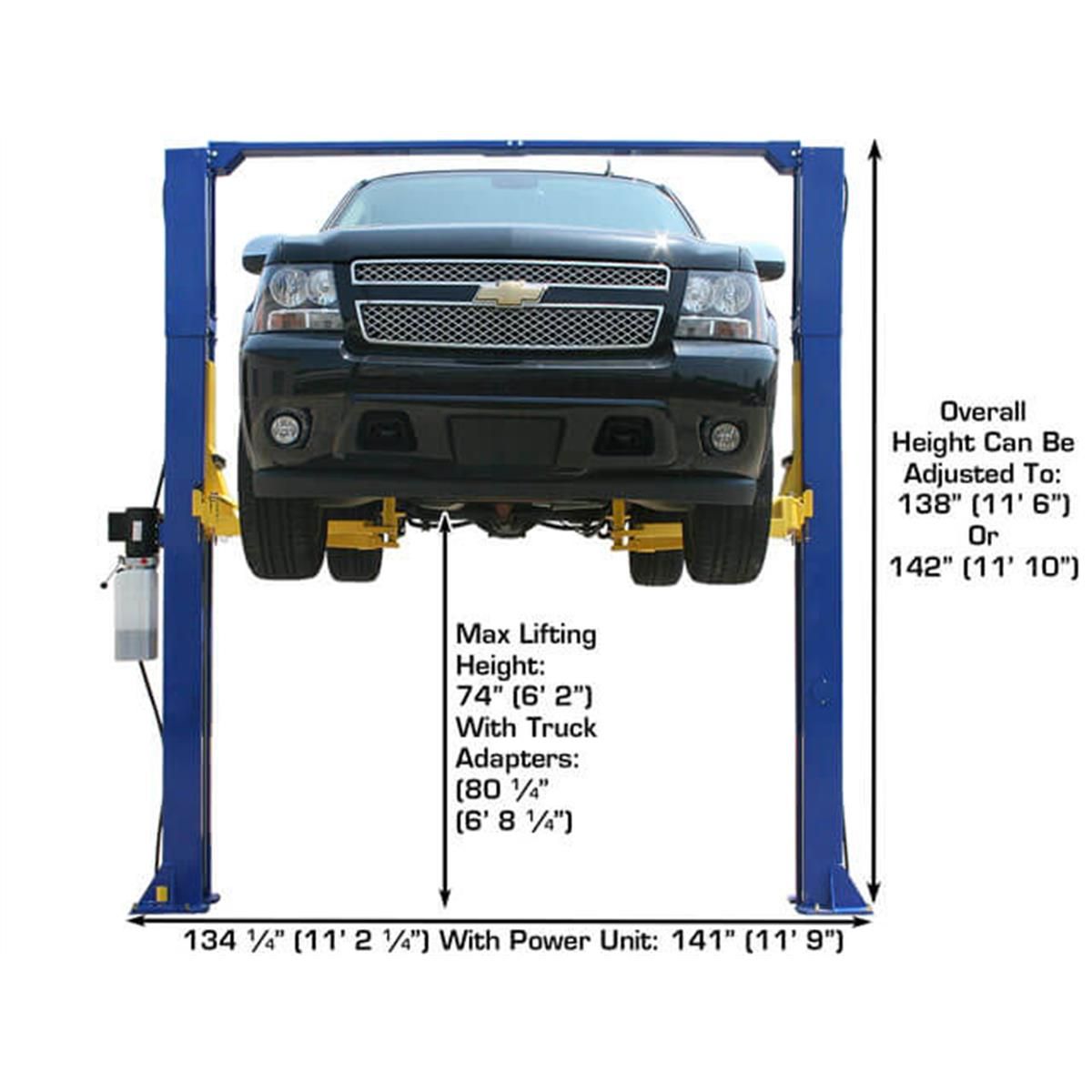 Overall Height Can Be Adjusted To: 138" (11' 6") Or 142" (11' 10")

Max Lifting Height: 74" (6' 2") With Truck Adapters: (80 ¼" (6' 8 ¼")

134 ¼" (11' 2 ¼") With Power Unit: 141" (11' 9")