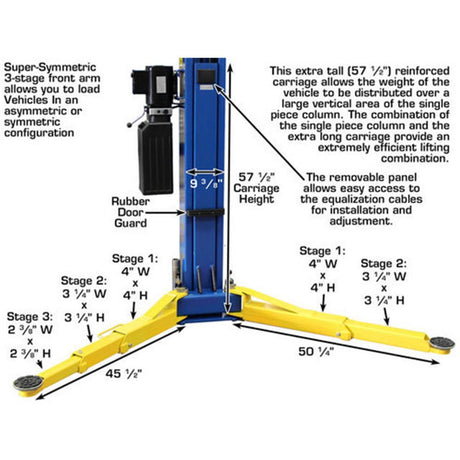 Super-Symmetric 3-stage front arm allows you to load Vehicles In an asymmetric or symmetric configuration

This extra tall (57 ½") reinforced carriage allows the weight of the vehicle to be distributed over a large vertical area of the single piece column. The combination of the single piece column and the extra long carriage provide an extremely efficient lifting combination.

9 ⅜"

57 ½" Carriage Height

The removable panel allows easy access to the equalization cables for installation and adjustment.

Rubber Door Guard

Stage 1: 4" W x 4" H

Stage 2: 3 ¼" W x 3 ¼" H

Stage 3: 2 ⅜" W x 2 ⅜" H

45 ½"

Stage 1: 4" W x 4" H

Stage 2: 3 ¼" W x 3 ¼" H

50 ¼"