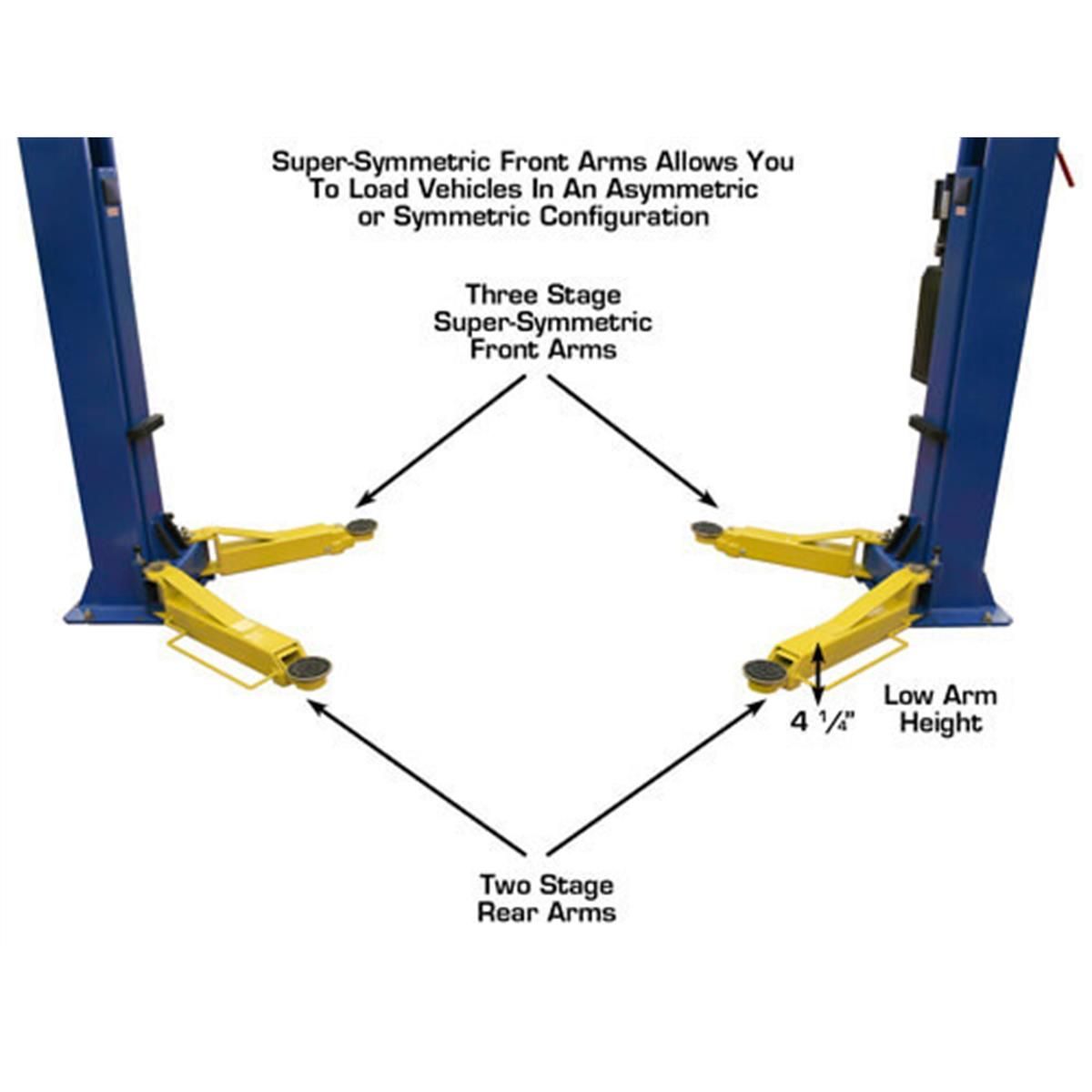 Super-Symmetric Front Arms Allows You To Load Vehicles In An Asymmetric or Symmetric Configuration

Three Stage Super-Symmetric Front Arms

4 ¼"

Low Arm Height

Two Stage Rear Arms