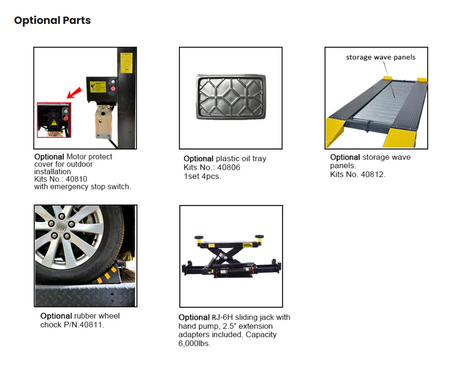 Optional Parts

Optional Motor protect cover for outdoor installation
Kits No.: 40810
with emergency stop switch.

Optional plastic oil tray
Kits No.: 40806
1set 4pcs.

storage wave panels

Optional storage wave panels.
Kits No. 40812.

Optional rubber wheel chock P/N:40811.

Optional RJ-6H sliding jack with hand pump, 2.5" extension adapters included. Capacity 6,000lbs.