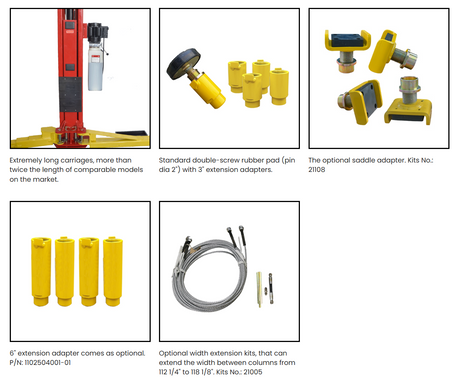 Extremely long carriages, more than twice the length of comparable models on the market.

Standard double-screw rubber pad (pin dia 2") with 3" extension adapters.

The optional saddle adapter. Kits No.: 21108

6" extension adapter comes as optional. P/N: 1102504001-01

Optional width extension kits, that can extend the width between columns from 112 1/4" to 118 1/8". Kits No.: 21005