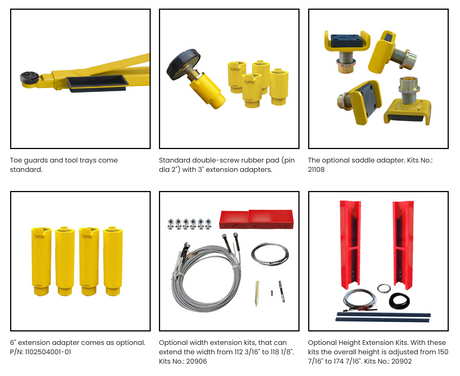 Toe guards and tool trays come standard.

Standard double-screw rubber pad (pin dia 2") with 3" extension adapters.

The optional saddle adapter. Kits No.: 21108

6" extension adapter comes as optional. P/N: 1102504001-01

Optional width extension kits, that can extend the width from 112 3/16" to 118 1/8". Kits No.: 20906

Optional Height Extension Kits. With these kits the overall height is adjusted from 150 7/16" to 174 7/16". Kits No.: 20902