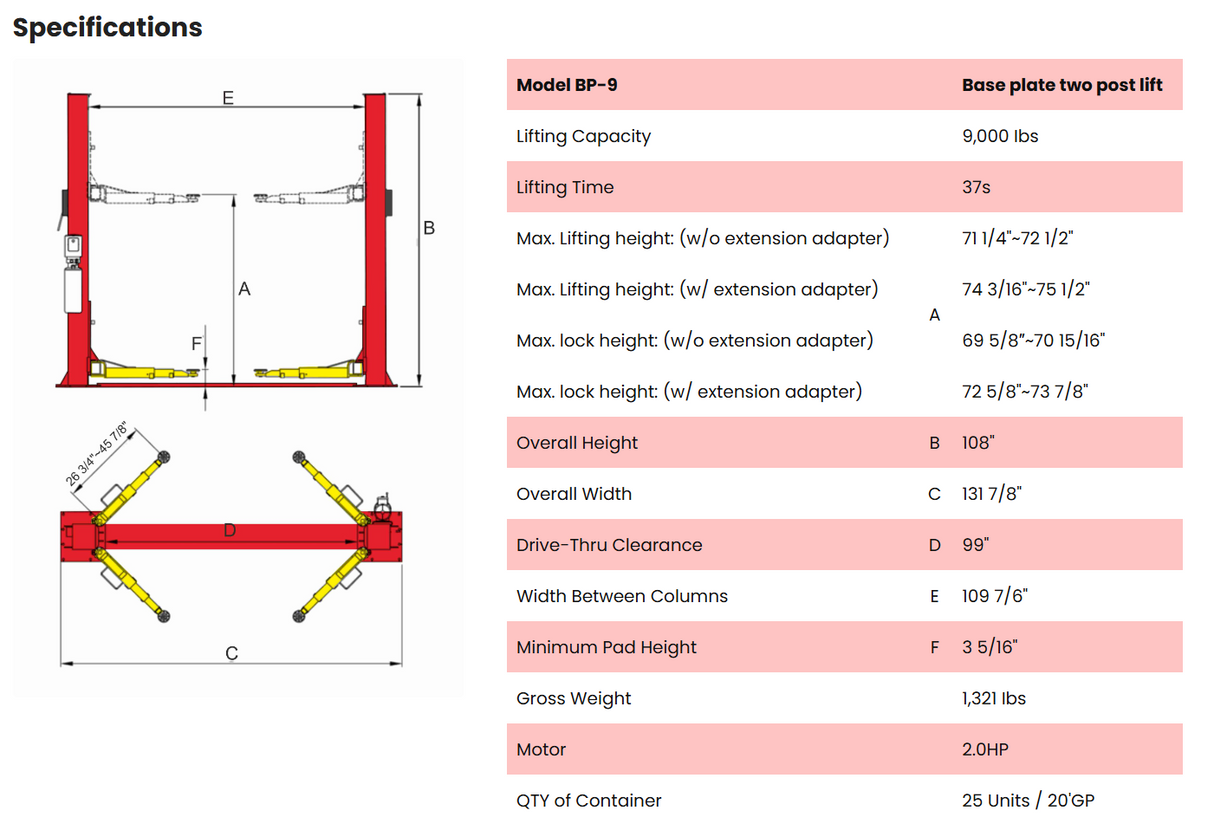 Specifications

E
B
A
F
26 3/4"~45 7/8"
D
C

| Model BP-9 | | Base plate two post lift |
|---|---|---|
| Lifting Capacity | | 9,000 lbs |
| Lifting Time | | 37s |
| Max. Lifting height: (w/o extension adapter) | A | 71 1/4"~72 1/2" |
| Max. Lifting height: (w/ extension adapter) | A | 74 3/16"~75 1/2" |
| Max. lock height: (w/o extension adapter) | A | 69 5/8"~70 15/16" |
| Max. lock height: (w/ extension adapter) | A | 72 5/8"~73 7/8" |
| Overall Height | B | 108" |
| Overall Width | C | 131 7/8" |
| Drive-Thru Clearance | D | 99" |
| Width Between Columns | E | 109 7/6" |
| Minimum Pad Height | F | 3 5/16" |
| Gross Weight | | 1,321 lbs |
| Motor | | 2.0HP |
| QTY of Container | | 25 Units / 20'GP |