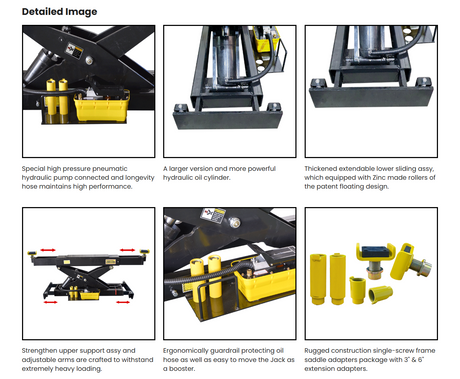 Detailed Image

Special high pressure pneumatic hydraulic pump connected and longevity hose maintains high performance.

A larger version and more powerful hydraulic oil cylinder.

Thickened extendable lower sliding assy, which equipped with Zinc made rollers of the patent floating design.

Strengthen upper support assy and adjustable arms are crafted to withstand extremely heavy loading.

Ergonomically guardrail protecting oil hose as well as easy to move the Jack as a booster.

Rugged construction single-screw frame saddle adapters package with 3" & 6" extension adapters.