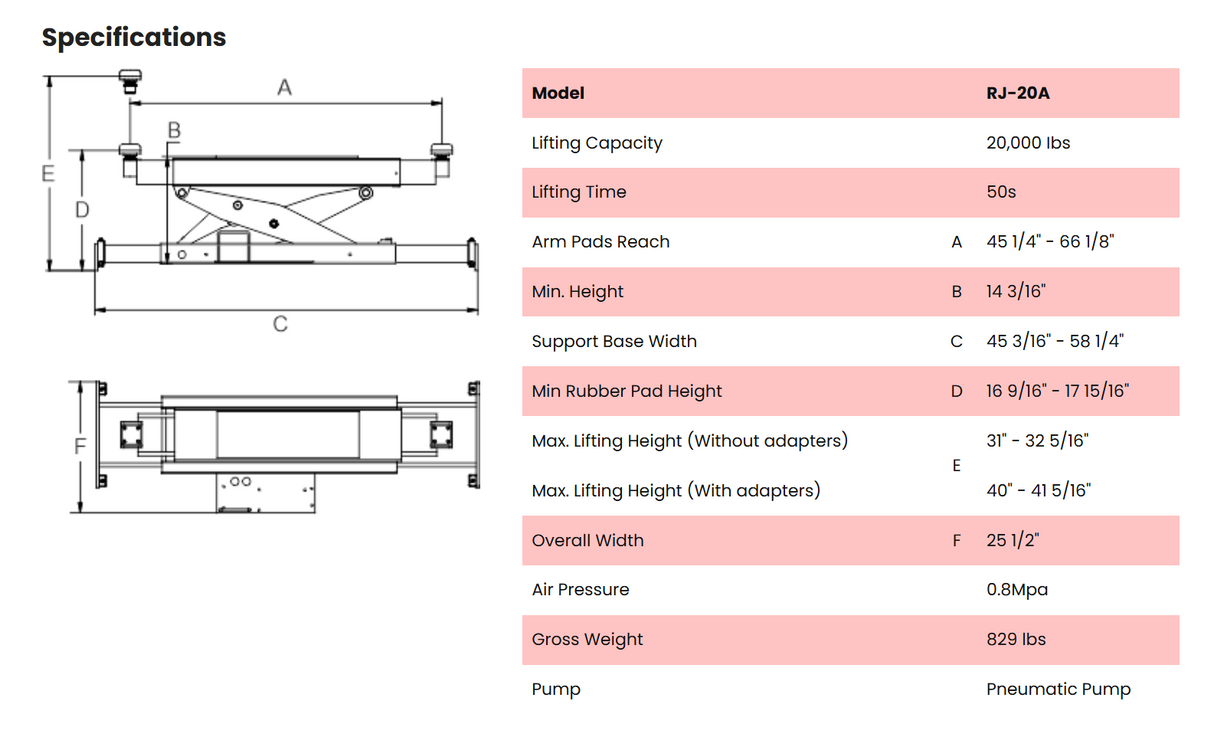 Specifications

A
B
E
D
C
F

| Model | | RJ-20A |
|---|---|---|
| Lifting Capacity | | 20,000 lbs |
| Lifting Time | | 50s |
| Arm Pads Reach | A | 45 1/4" - 66 1/8" |
| Min. Height | B | 14 3/16" |
| Support Base Width | C | 45 3/16" - 58 1/4" |
| Min Rubber Pad Height | D | 16 9/16" - 17 15/16" |
| Max. Lifting Height (Without adapters) | E | 31" - 32 5/16" |
| Max. Lifting Height (With adapters) | E | 40" - 41 5/16" |
| Overall Width | F | 25 1/2" |
| Air Pressure | | 0.8Mpa |
| Gross Weight | | 829 lbs |
| Pump | | Pneumatic Pump |