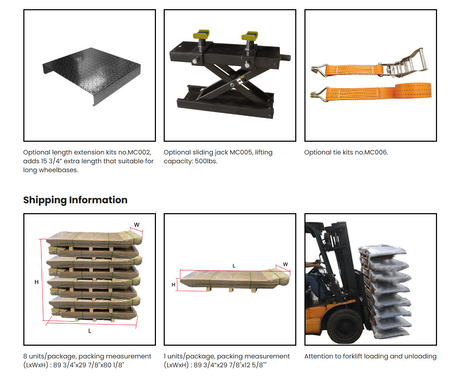 Optional length extension kits no.MC002, adds 15 3/4" extra length that suitable for long wheelbases.

Optional sliding jack MC005, lifting capacity: 500lbs.

Optional tie kits no.MC006.

Shipping Information

W

H

L

8 units/package, packing measurement (LxWxH) : 89 3/4"x29 7/8"x80 1/8"

L

W

H

1 units/package, packing measurement (LxWxH) : 89 3/4"x29 7/8"x12 5/8""

Attention to forklift loading and unloading