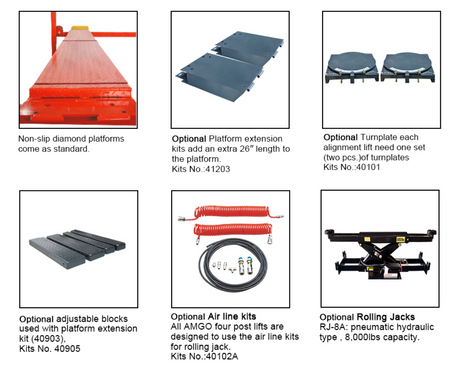 Non-slip diamond platforms come as standard.

Optional Platform extension kits add an extra 26″ length to the platform.
Kits No.:41203

Optional Turnplate each alignment lift need one set (two pcs.)of turnplates
Kits No.:40101

Optional adjustable blocks used with platform extension kit (40903),
Kits No. 40905

Optional Air line kits
All AMGO four post lifts are designed to use the air line kits for rolling jack.
Kits No.:40102A

Optional Rolling Jacks
RJ-8A: pneumatic hydraulic type , 8,000lbs capacity.