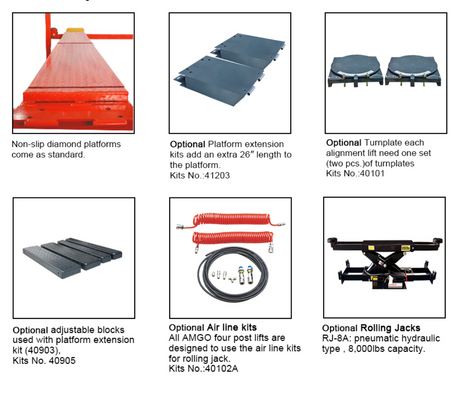 Non-slip diamond platforms come as standard.

Optional Platform extension kits add an extra 26" length to the platform.
Kits No.:41203

Optional Turnplate each alignment lift need one set (two pcs.)of turnplates
Kits No.:40101

Optional adjustable blocks used with platform extension kit (40903).
Kits No. 40905

Optional Air line kits
All AMGO four post lifts are designed to use the air line kits for rolling jack.
Kits No.:40102A

Optional Rolling Jacks
RJ-8A: pneumatic hydraulic type , 8,000lbs capacity.