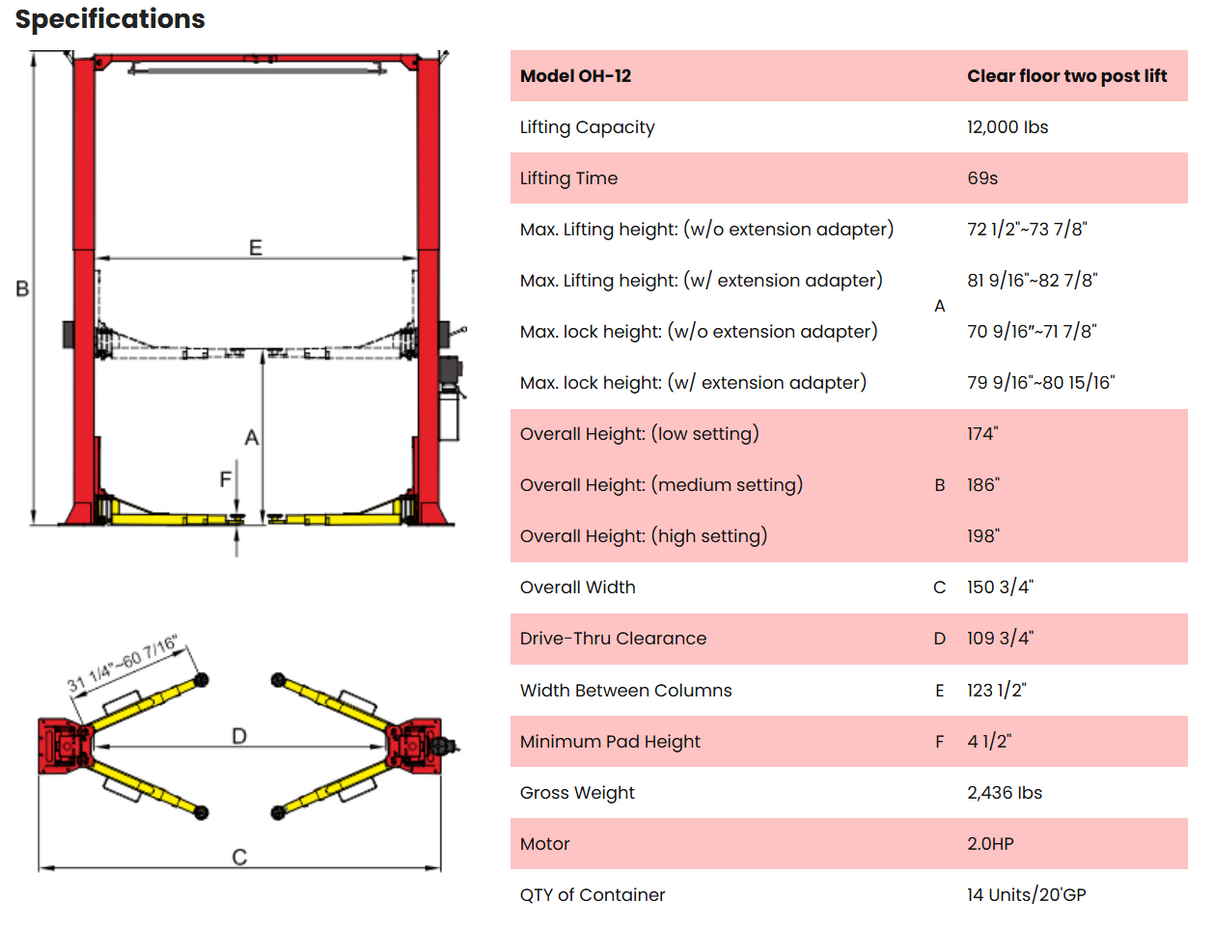 Specifications

B

E

A

F

31 1/4"~60 7/16"

D

C

| Model OH-12 | | Clear floor two post lift |
|---|---|---|
| Lifting Capacity | | 12,000 lbs |
| Lifting Time | | 69s |
| Max. Lifting height: (w/o extension adapter) | A | 72 1/2"~73 7/8" |
| Max. Lifting height: (w/ extension adapter) | A | 81 9/16"~82 7/8" |
| Max. lock height: (w/o extension adapter) | A | 70 9/16"~71 7/8" |
| Max. lock height: (w/ extension adapter) | A | 79 9/16"~80 15/16" |
| Overall Height: (low setting) | B | 174" |
| Overall Height: (medium setting) | B | 186" |
| Overall Height: (high setting) | B | 198" |
| Overall Width | C | 150 3/4" |
| Drive-Thru Clearance | D | 109 3/4" |
| Width Between Columns | E | 123 1/2" |
| Minimum Pad Height | F | 4 1/2" |
| Gross Weight | | 2,436 lbs |
| Motor | | 2.0HP |
| QTY of Container | | 14 Units/20'GP |