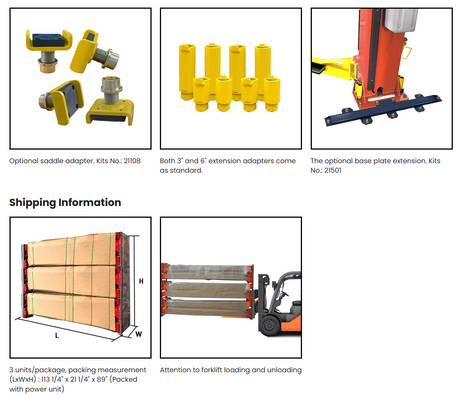 Optional saddle adapter. Kits No.: 21108

Both 3" and 6" extension adapters come as standard.

The optional base plate extension. Kits No.: 21501

Shipping Information

H

L

W

3 units/package, packing measurement (LxWxH) : 113 1/4" x 21 1/4" x 89" (Packed with power unit)

Attention to forklift loading and unloading