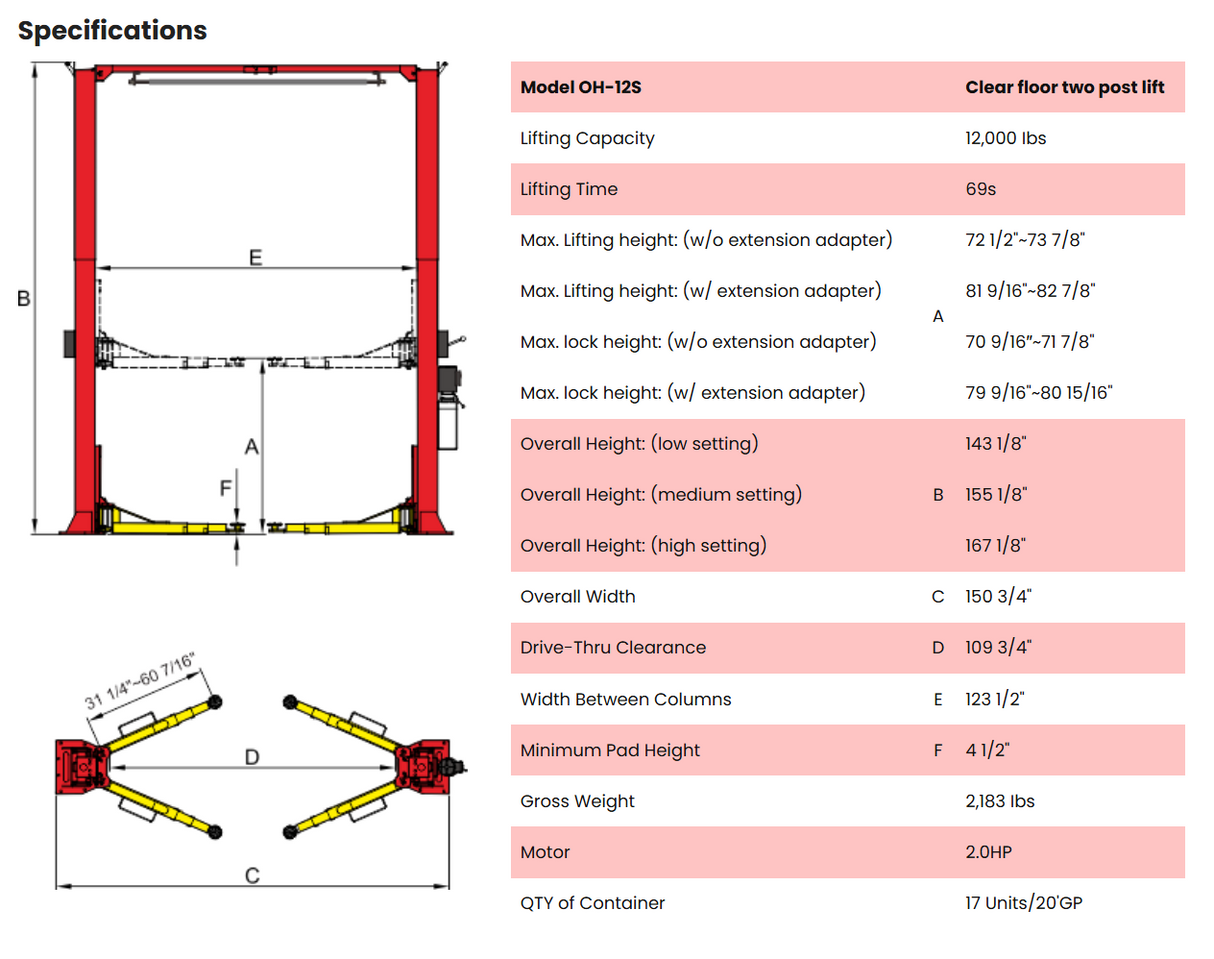 Specifications

B
E
A
F

31 1/4"~60 7/16"
D
C

| Model OH-12S | | Clear floor two post lift |
|---|---|---|
| Lifting Capacity | | 12,000 lbs |
| Lifting Time | | 69s |
| Max. Lifting height: (w/o extension adapter) | A | 72 1/2"~73 7/8" |
| Max. Lifting height: (w/ extension adapter) | A | 81 9/16"~82 7/8" |
| Max. lock height: (w/o extension adapter) | A | 70 9/16"~71 7/8" |
| Max. lock height: (w/ extension adapter) | A | 79 9/16"~80 15/16" |
| Overall Height: (low setting) | B | 143 1/8" |
| Overall Height: (medium setting) | B | 155 1/8" |
| Overall Height: (high setting) | B | 167 1/8" |
| Overall Width | C | 150 3/4" |
| Drive-Thru Clearance | D | 109 3/4" |
| Width Between Columns | E | 123 1/2" |
| Minimum Pad Height | F | 4 1/2" |
| Gross Weight | | 2,183 lbs |
| Motor | | 2.0HP |
| QTY of Container | | 17 Units/20'GP |