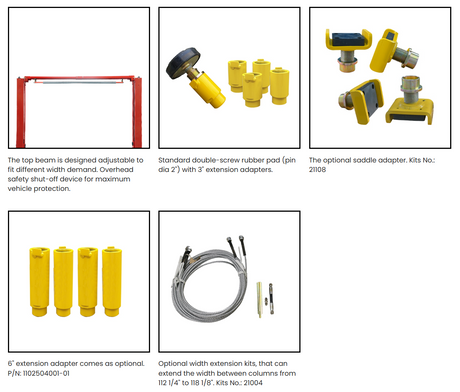 The top beam is designed adjustable to fit different width demand. Overhead safety shut-off device for maximum vehicle protection.

Standard double-screw rubber pad (pin dia 2") with 3" extension adapters.

The optional saddle adapter. Kits No.: 21108

6" extension adapter comes as optional. P/N: 1102504001-01

Optional width extension kits, that can extend the width between columns from 112 1/4" to 118 1/8". Kits No.: 21004