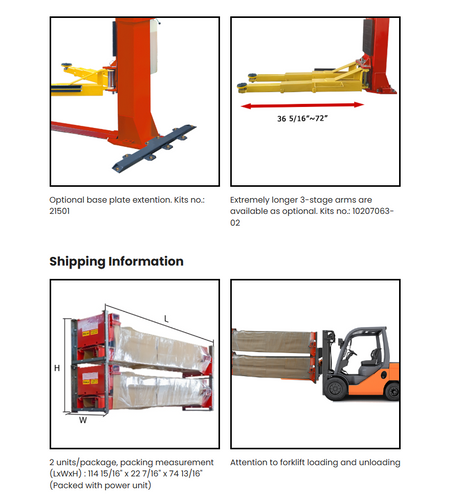 Optional base plate extention. Kits no.: 21501

36 5/16"~72"

Extremely longer 3-stage arms are available as optional. Kits no.: 10207063-02

Shipping Information

L

H

W

2 units/package, packing measurement (LxWxH) : 114 15/16" x 22 7/16" x 74 13/16" (Packed with power unit)

Attention to forklift loading and unloading