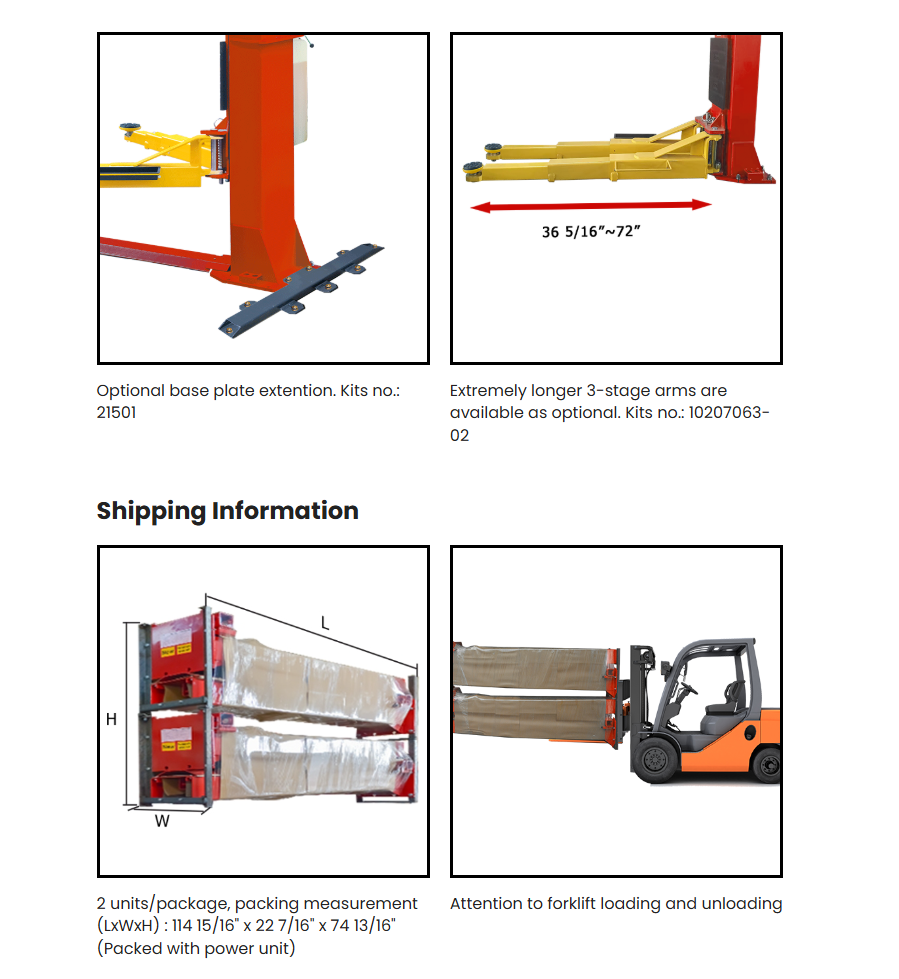 36 5/16"~72"

Optional base plate extention. Kits no.: 21501

Extremely longer 3-stage arms are available as optional. Kits no.: 10207063-02

Shipping Information

L

H

W

2 units/package, packing measurement (LxWxH) : 114 15/16" x 22 7/16" x 74 13/16" (Packed with power unit)

Attention to forklift loading and unloading