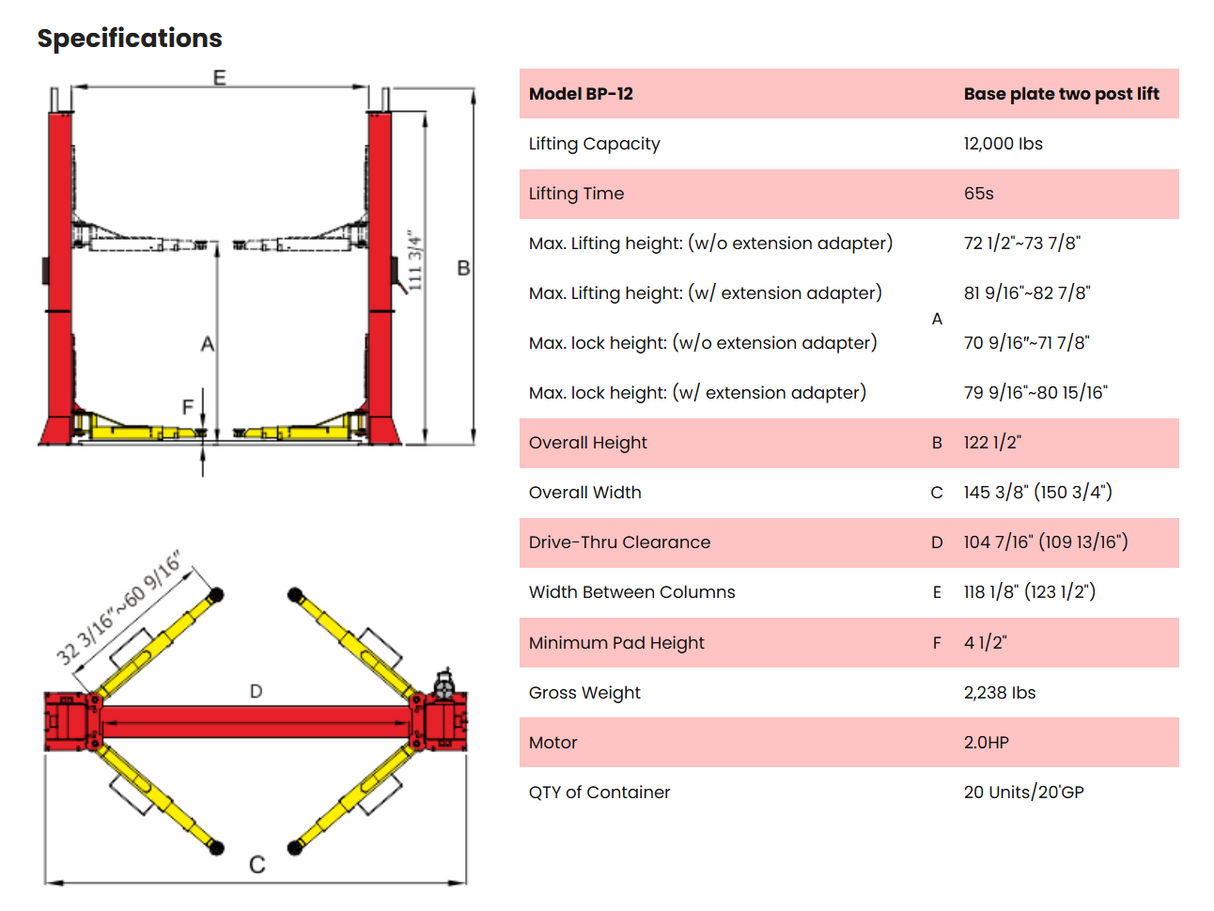 Specifications

E

111 3/4"

B

A

F

32 3/16"~60 9/16"

D

C

| Model BP-12 | | Base plate two post lift |
|---|---|---|
| Lifting Capacity | | 12,000 lbs |
| Lifting Time | | 65s |
| Max. Lifting height: (w/o extension adapter) | A | 72 1/2"~73 7/8" |
| Max. Lifting height: (w/ extension adapter) | A | 81 9/16"~82 7/8" |
| Max. lock height: (w/o extension adapter) | A | 70 9/16"~71 7/8" |
| Max. lock height: (w/ extension adapter) | A | 79 9/16"~80 15/16" |
| Overall Height | B | 122 1/2" |
| Overall Width | C | 145 3/8" (150 3/4") |
| Drive-Thru Clearance | D | 104 7/16" (109 13/16") |
| Width Between Columns | E | 118 1/8" (123 1/2") |
| Minimum Pad Height | F | 4 1/2" |
| Gross Weight | | 2,238 lbs |
| Motor | | 2.0HP |
| QTY of Container | | 20 Units/20'GP |