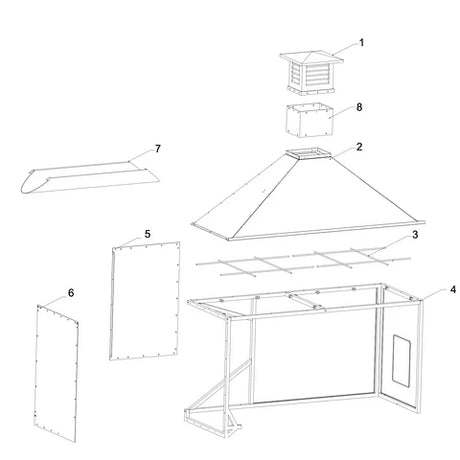 1
8
7
2
5
3
6
4