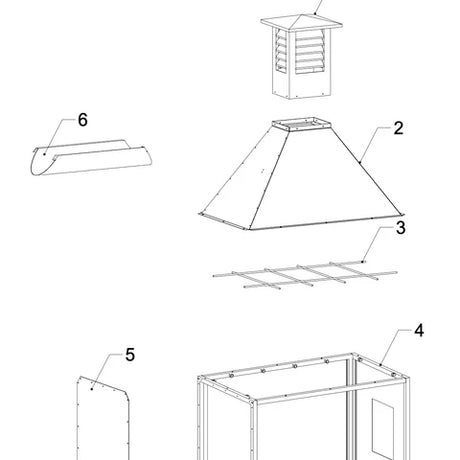 6

2

3

4

5