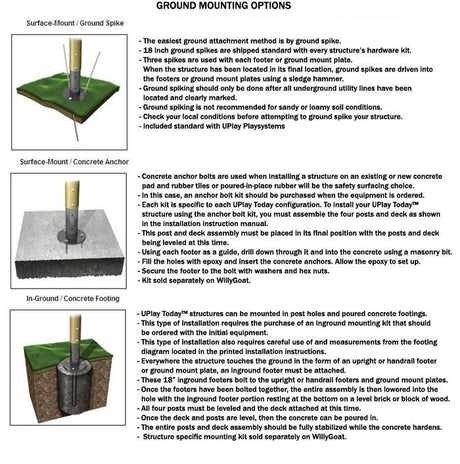 GROUND MOUNTING OPTIONS

Surface-Mount / Ground Spike

- The easiest ground attachment method is by ground spike.
- 18 inch ground spikes are shipped standard with every structure's hardware kit.
- Three spikes are used with each footer or ground mount plate.
When the structure has been located in its final location, ground spikes are driven into the footers or ground mount plates using a sledge hammer.
- Ground spiking should only be done after all underground utility lines have been located and clearly marked.
- Ground spiking is not recommended for sandy or loamy soil conditions.
- Check your local conditions before attempting to ground spike your structure.
- Included standard with UPlay Playsystems

Surface-Mount / Concrete Anchor

- Concrete anchor bolts are used when installing a structure on an existing or new concrete pad and rubber tiles or poured-in-place rubber will be the safety surfacing choice.
- In this case, an anchor bolt kit should be purchased when the equipment is ordered.
- Each kit is specific to each UPlay Today configuration. To install your UPlay Today™ structure using the anchor bolt kit, you must assemble the four posts and deck as shown in the installation instruction manual.
- This post and deck assembly must be placed in its final position with the posts and deck being leveled at this time.
- Using each footer as a guide, drill down through it and into the concrete using a masonry bit.
- Fill the holes with epoxy and insert the concrete anchors. Allow the epoxy to set up.
- Secure the footer to the bolt with washers and hex nuts.
- Kit sold separately on WillyGoat.

In-Ground / Concrete Footing

- UPlay Today™ structures can be mounted in post holes and poured concrete footings.
- This type of installation requires the purchase of an inground mounting kit that should be ordered with the initial equipment.
- This type of installation also requires careful use of and measurements from the footing diagram located in the printed installation instructions.
- Everywhere the structure touches the ground in the form of an upright or handrail footer or ground mount plate, an inground footer must be attached.
- These 18" inground footers bolt to the upright or handrail footers and ground mount plates.
- Once the footers have been bolted together, the entire assembly is then lowered into the hole with the inground footer portion resting at the bottom on a level brick or block of wood.
- All four posts must be leveled and the deck attached at this time.
- Once the deck and posts are level, then the concrete can be poured in.
- The entire posts and deck assembly should be fully stabilized while the concrete hardens.
- Structure specific mounting kit sold separately on WillyGoat.