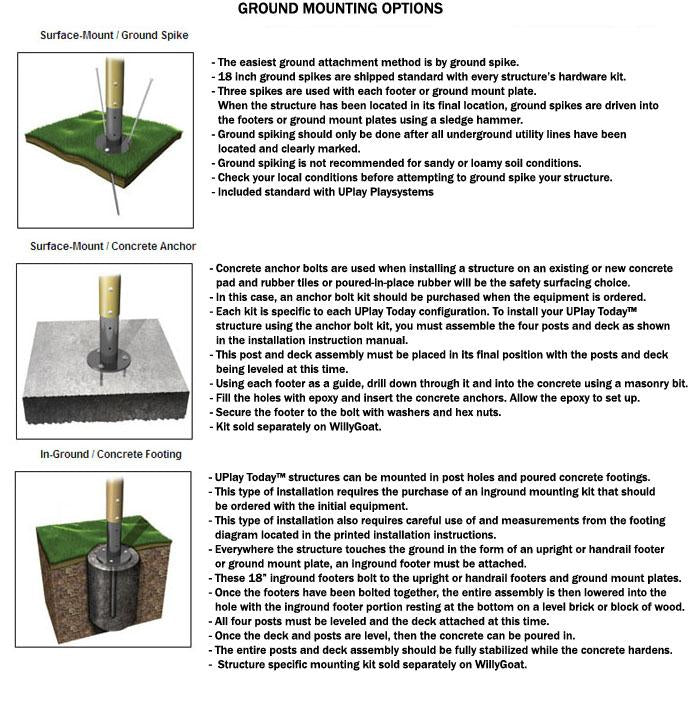 GROUND MOUNTING OPTIONS

Surface-Mount / Ground Spike

- The easiest ground attachment method is by ground spike.
- 18 inch ground spikes are shipped standard with every structure's hardware kit.
- Three spikes are used with each footer or ground mount plate.
When the structure has been located in its final location, ground spikes are driven into the footers or ground mount plates using a sledge hammer.
- Ground spiking should only be done after all underground utility lines have been located and clearly marked.
- Ground spiking is not recommended for sandy or loamy soil conditions.
- Check your local conditions before attempting to ground spike your structure.
- Included standard with UPlay Playsystems

Surface-Mount / Concrete Anchor

- Concrete anchor bolts are used when installing a structure on an existing or new concrete pad and rubber tiles or poured-in-place rubber will be the safety surfacing choice.
- In this case, an anchor bolt kit should be purchased when the equipment is ordered.
- Each kit is specific to each UPlay Today configuration. To install your UPlay Today™ structure using the anchor bolt kit, you must assemble the four posts and deck as shown in the installation instruction manual.
- This post and deck assembly must be placed in its final position with the posts and deck being leveled at this time.
- Using each footer as a guide, drill down through it and into the concrete using a masonry bit.
- Fill the holes with epoxy and insert the concrete anchors. Allow the epoxy to set up.
- Secure the footer to the bolt with washers and hex nuts.
- Kit sold separately on WillyGoat.

In-Ground / Concrete Footing

- UPlay Today™ structures can be mounted in post holes and poured concrete footings.
- This type of installation requires the purchase of an inground mounting kit that should be ordered with the initial equipment.
- This type of installation also requires careful use of and measurements from the footing diagram located in the printed installation instructions.
- Everywhere the structure touches the ground in the form of an upright or handrail footer or ground mount plate, an inground footer must be attached.
- These 18" inground footers bolt to the upright or handrail footers and ground mount plates.
- Once the footers have been bolted together, the entire assembly is then lowered into the hole with the inground footer portion resting at the bottom on a level brick or block of wood.
- All four posts must be leveled and the deck attached at this time.
- Once the deck and posts are level, then the concrete can be poured in.
- The entire posts and deck assembly should be fully stabilized while the concrete hardens.
- Structure specific mounting kit sold separately on WillyGoat.