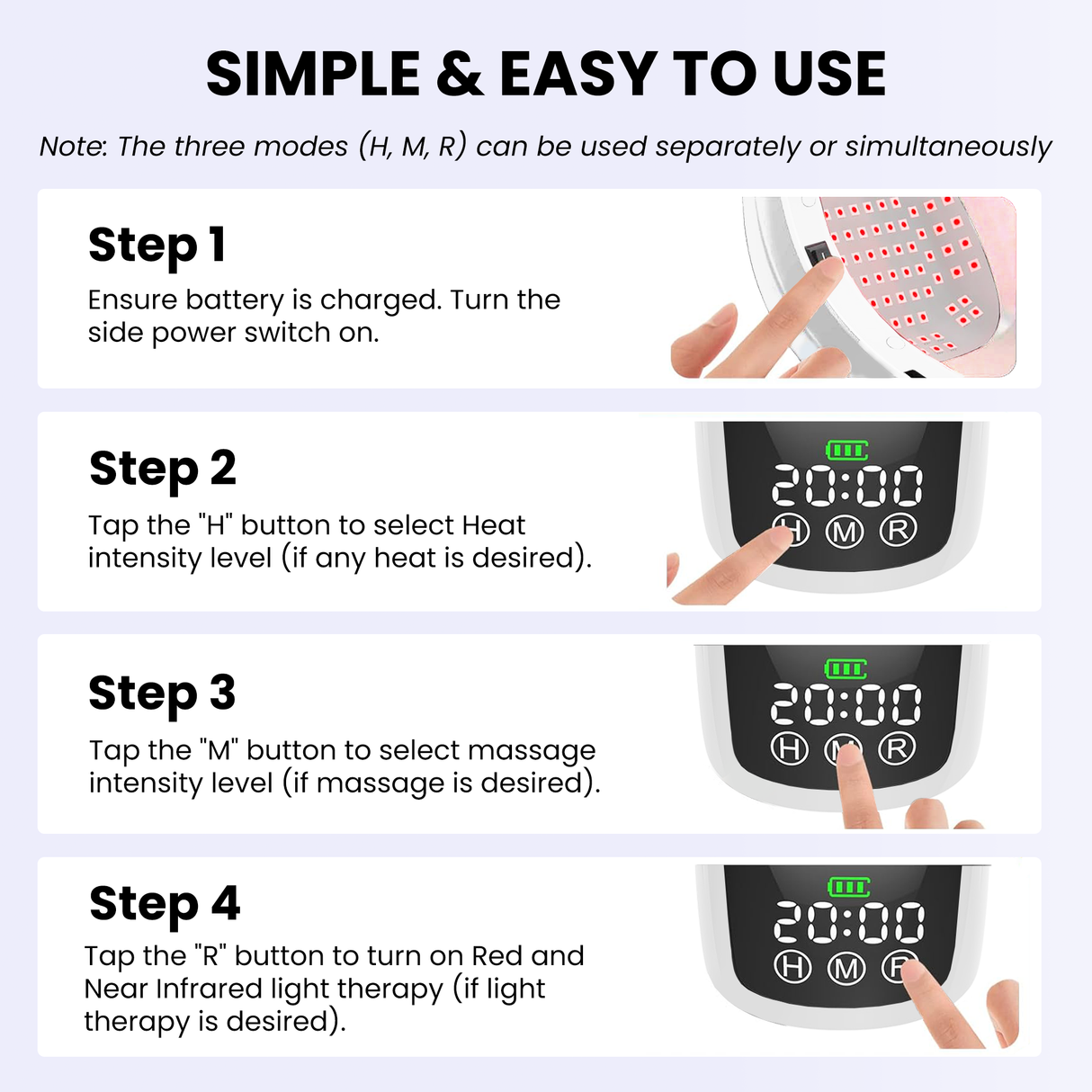 SIMPLE & EASY TO USE

Note: The three modes (H, M, R) can be used separately or simultaneously

Step 1

Ensure battery is charged. Turn the side power switch on.

Step 2

Tap the "H" button to select Heat intensity level (if any heat is desired).

20:00
H M R

Step 3

Tap the "M" button to select massage intensity level (if massage is desired).

20:00
H M R

Step 4

Tap the "R" button to turn on Red and Near Infrared light therapy (if light therapy is desired).

20:00
H M R