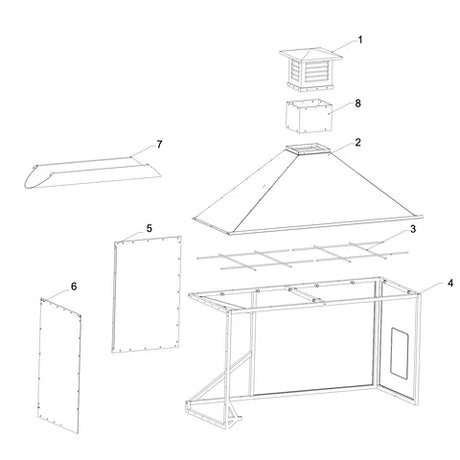 1
8
7
2
5
3
6
4