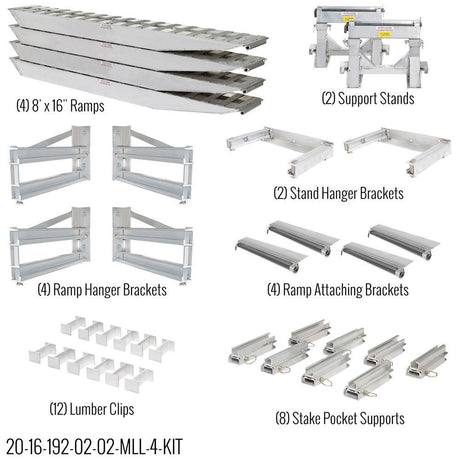 (4) 8' x 16" Ramps

(2) Support Stands

(2) Stand Hanger Brackets

(4) Ramp Hanger Brackets

(4) Ramp Attaching Brackets

(12) Lumber Clips

(8) Stake Pocket Supports

20-16-192-02-02-MLL-4-KIT