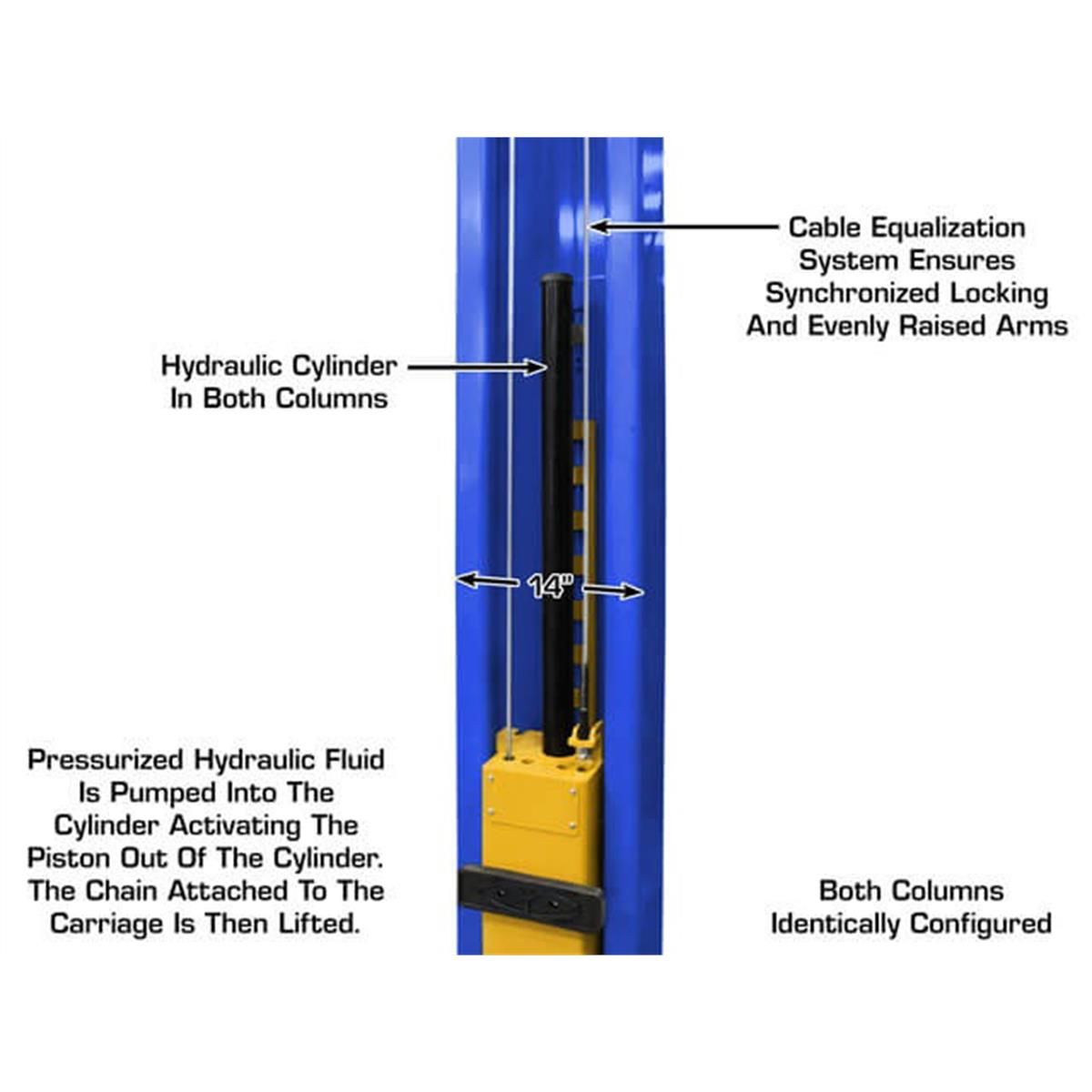 Cable Equalization System Ensures Synchronized Locking And Evenly Raised Arms

Hydraulic Cylinder In Both Columns

14"

Pressurized Hydraulic Fluid Is Pumped Into The Cylinder Activating The Piston Out Of The Cylinder. The Chain Attached To The Carriage Is Then Lifted.

Both Columns Identically Configured