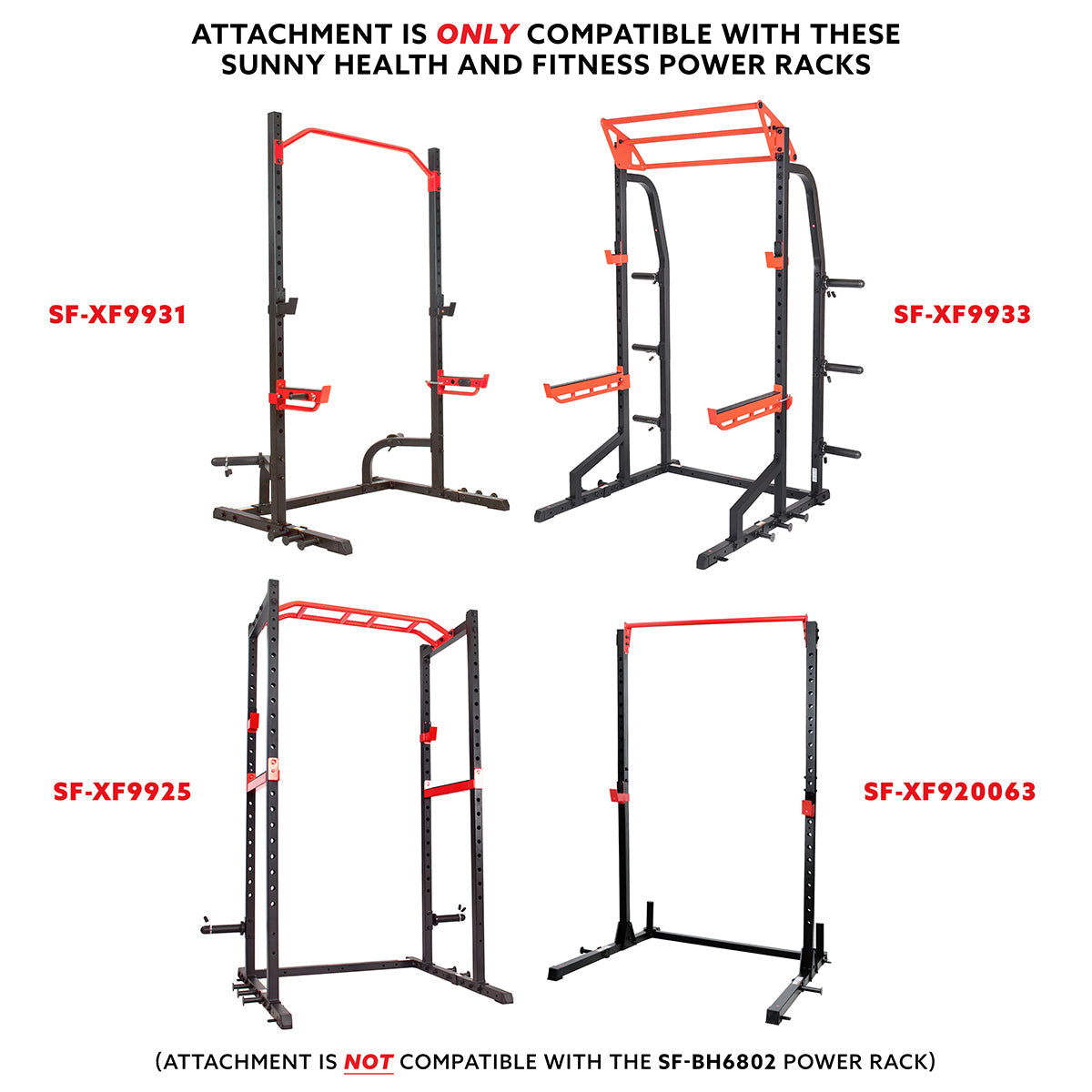 ATTACHMENT IS ONLY COMPATIBLE WITH THESE SUNNY HEALTH AND FITNESS POWER RACKS

SF-XF9931

SF-XF9933

SF-XF9925

SF-XF920063

(ATTACHMENT IS NOT COMPATIBLE WITH THE SF-BH6802 POWER RACK)