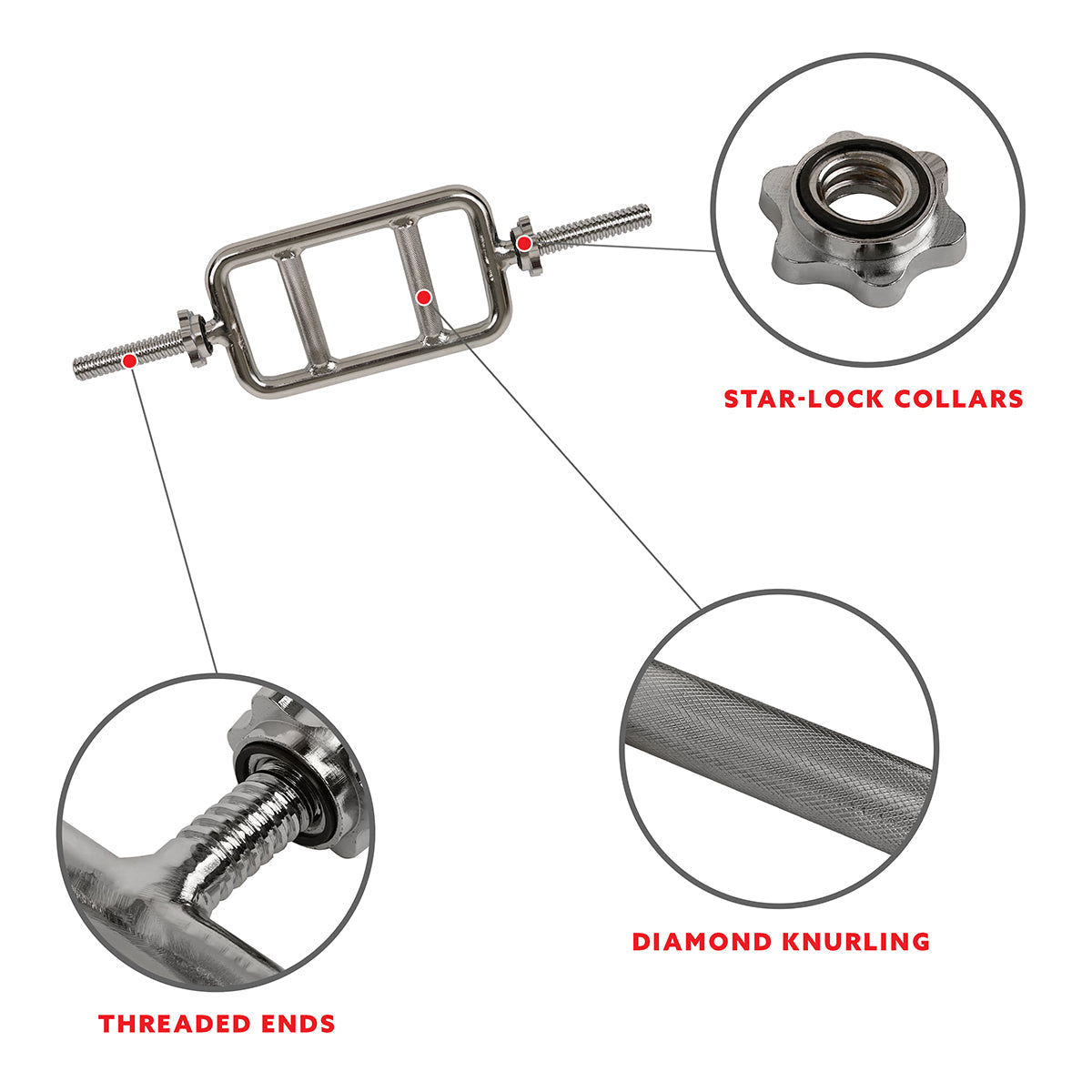 STAR-LOCK COLLARS

DIAMOND KNURLING

THREADED ENDS