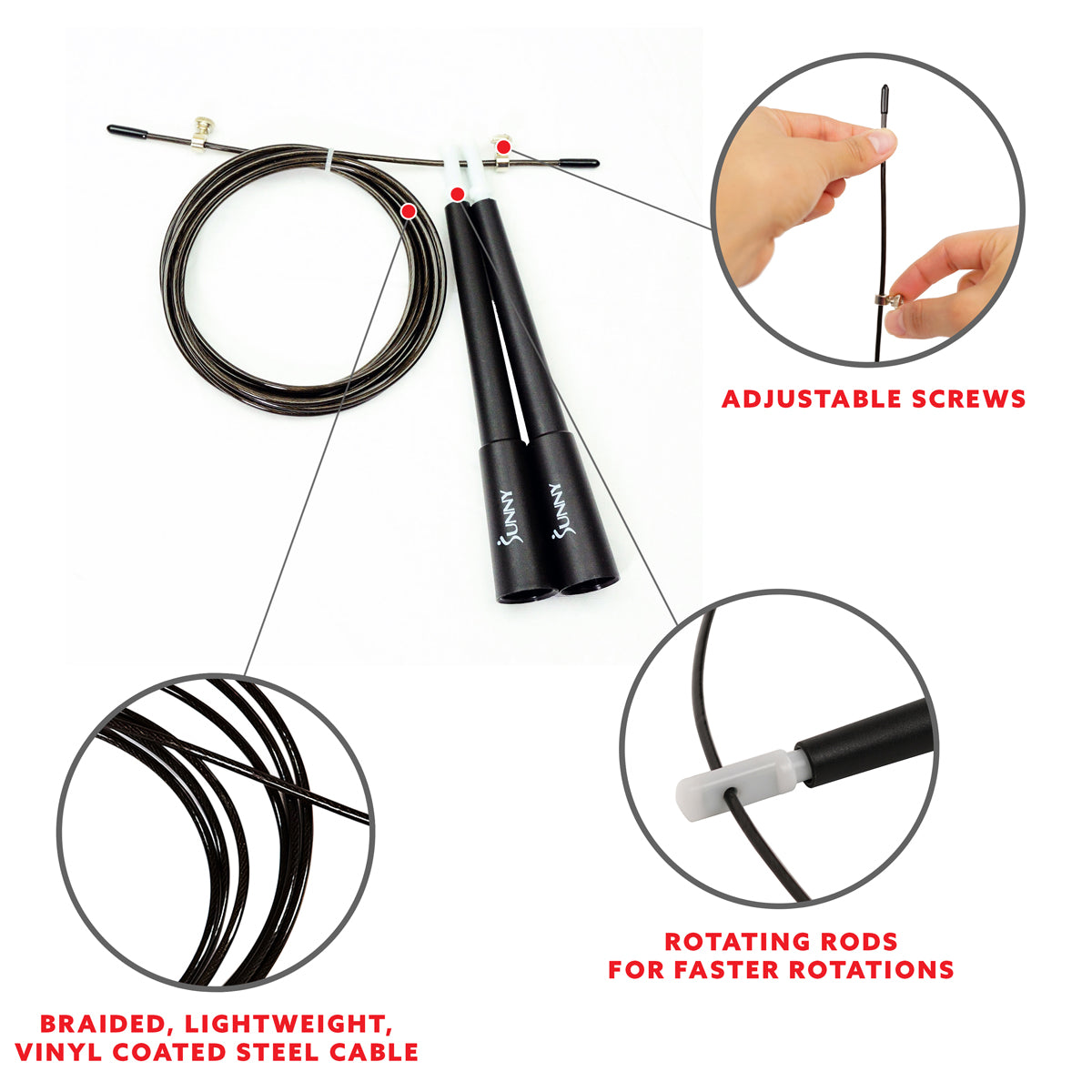 SUNNY

SUNNY

ADJUSTABLE SCREWS

ROTATING RODS FOR FASTER ROTATIONS

BRAIDED, LIGHTWEIGHT, VINYL COATED STEEL CABLE