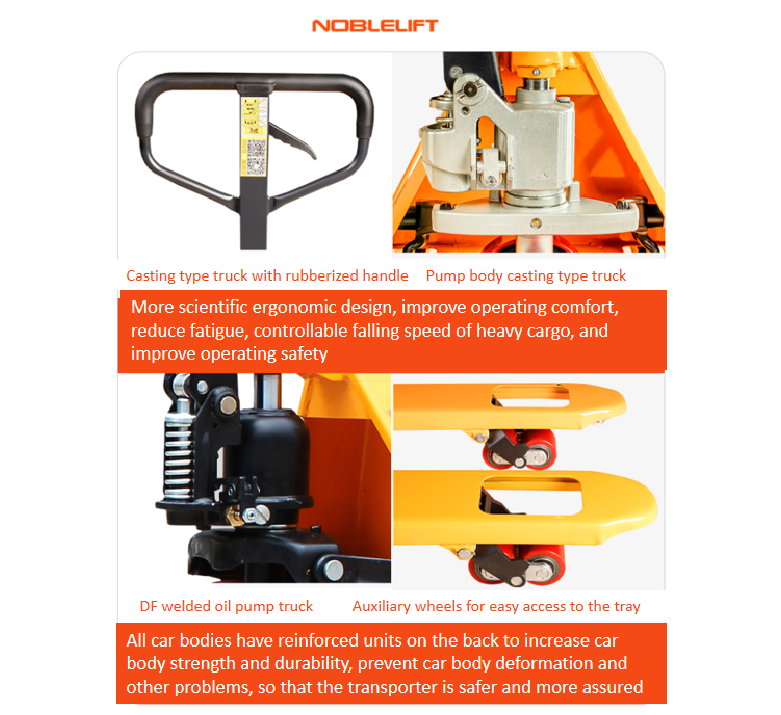 NOBLELIFT

Casting type truck with rubberized handle

Pump body casting type truck

More scientific ergonomic design, improve operating comfort, reduce fatigue, controllable falling speed of heavy cargo, and improve operating safety

DF welded oil pump truck

Auxiliary wheels for easy access to the tray

All car bodies have reinforced units on the back to increase car body strength and durability, prevent car body deformation and other problems, so that the transporter is safer and more assured