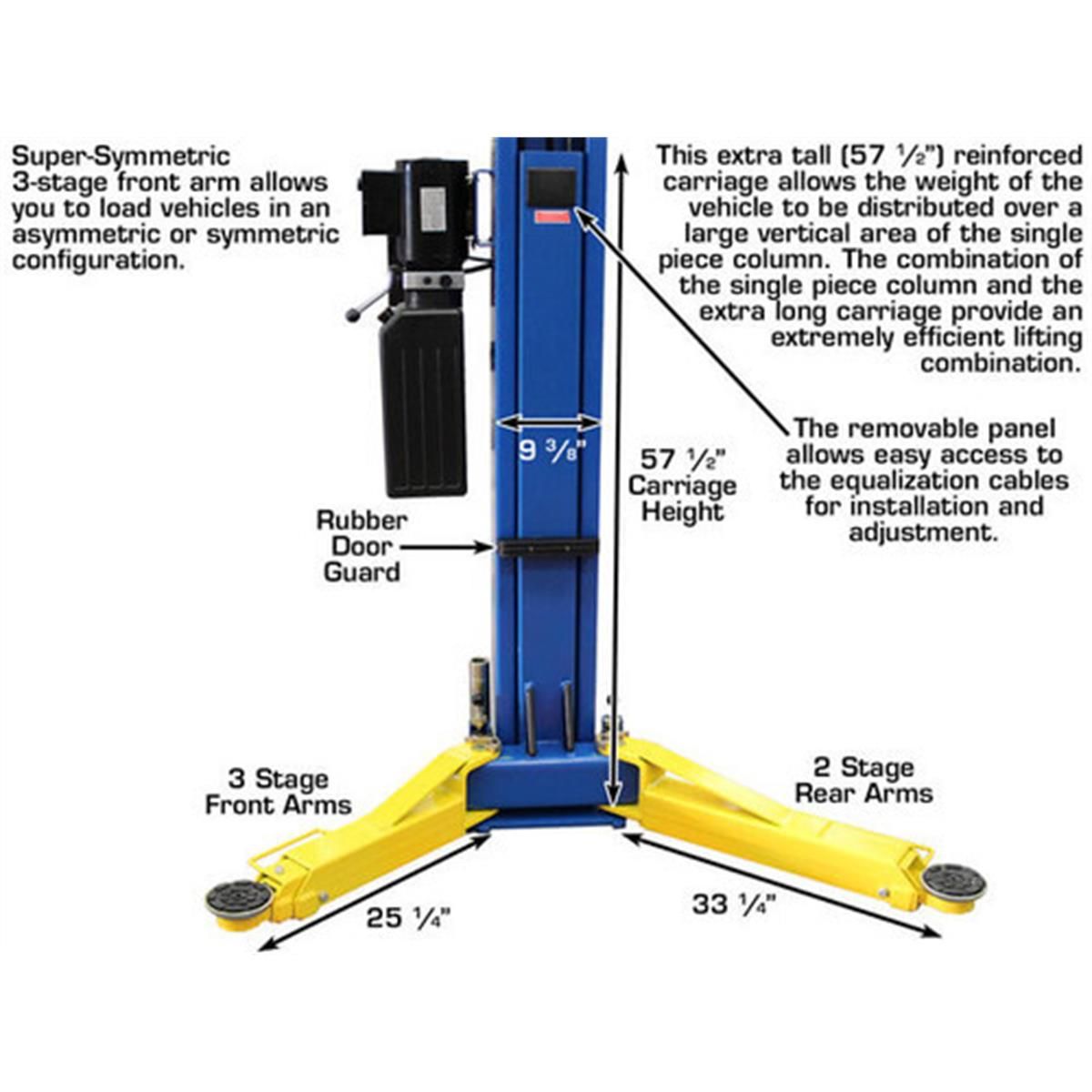 Super-Symmetric 3-stage front arm allows you to load vehicles in an asymmetric or symmetric configuration.

This extra tall (57 ½") reinforced carriage allows the weight of the vehicle to be distributed over a large vertical area of the single piece column. The combination of the single piece column and the extra long carriage provide an extremely efficient lifting combination.

The removable panel allows easy access to the equalization cables for installation and adjustment.

9 ⅜"

57 ½" Carriage Height

Rubber Door Guard

3 Stage Front Arms

2 Stage Rear Arms

25 ¼"

33 ¼"