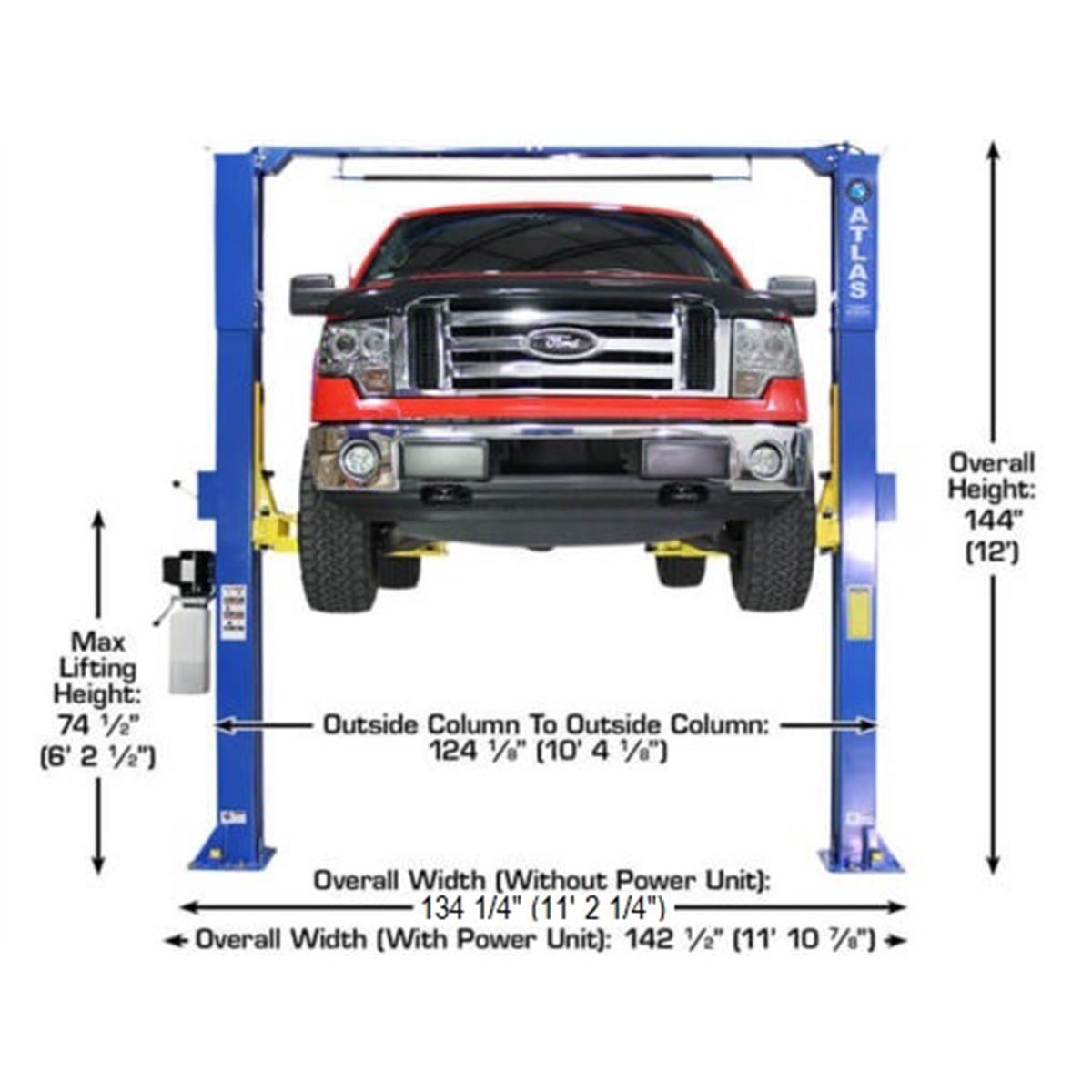 ATLAS

Ford

Overall Height: 144" (12')

Max Lifting Height: 74 ½" (6' 2 ½")

Outside Column To Outside Column: 124 ⅛" (10' 4 ⅛")

Overall Width (Without Power Unit): 134 1/4" (11' 2 1/4")

Overall Width (With Power Unit): 142 ½" (11' 10 ⅞")