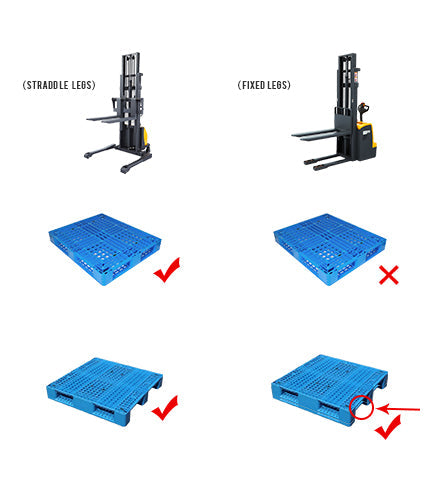 (STRADDLE LEGS)

(FIXED LEGS)