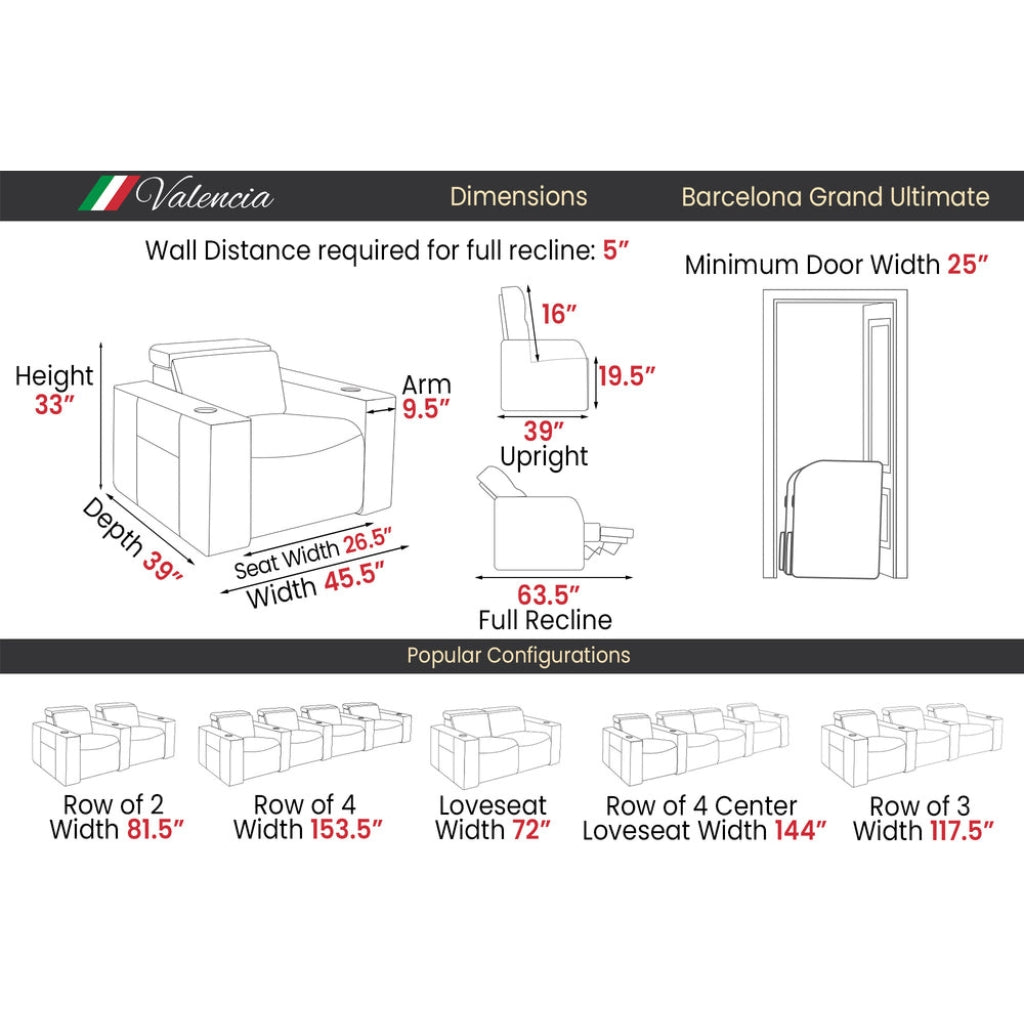 Valencia Dimensions Barcelona Grand Ultimate

Wall Distance required for full recline: 5″

Minimum Door Width 25″

Height 33″

Arm 9.5″

Depth 39″

Seat Width 26.5″

Width 45.5″

16″

19.5″

39″
Upright

63.5″
Full Recline

Popular Configurations

Row of 2
Width 81.5″

Row of 4
Width 153.5″

Loveseat
Width 72″

Row of 4 Center
Loveseat Width 144″

Row of 3
Width 117.5″