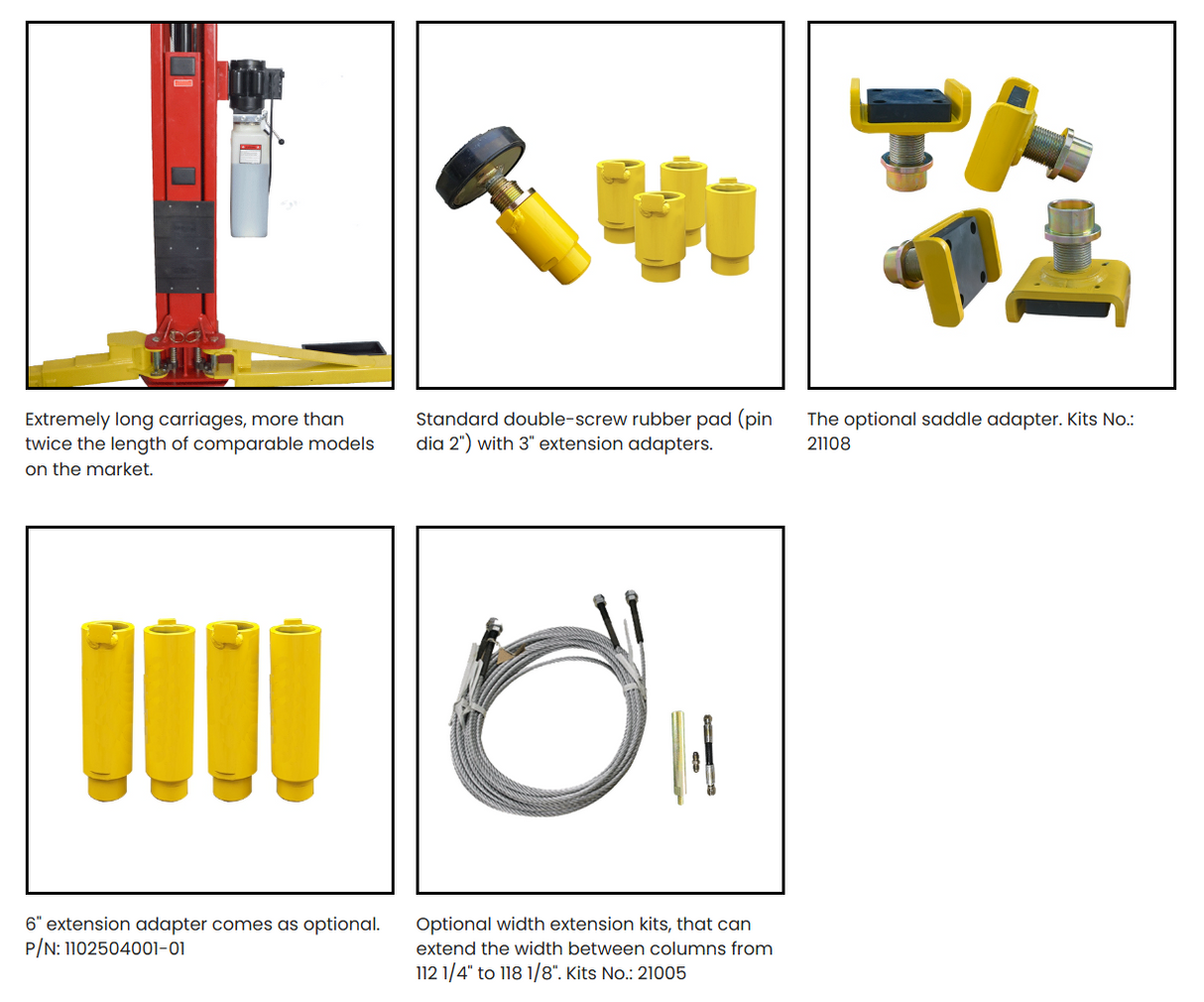 Extremely long carriages, more than twice the length of comparable models on the market.

Standard double-screw rubber pad (pin dia 2") with 3" extension adapters.

The optional saddle adapter. Kits No.: 21108

6" extension adapter comes as optional. P/N: 1102504001-01

Optional width extension kits, that can extend the width between columns from 112 1/4" to 118 1/8". Kits No.: 21005