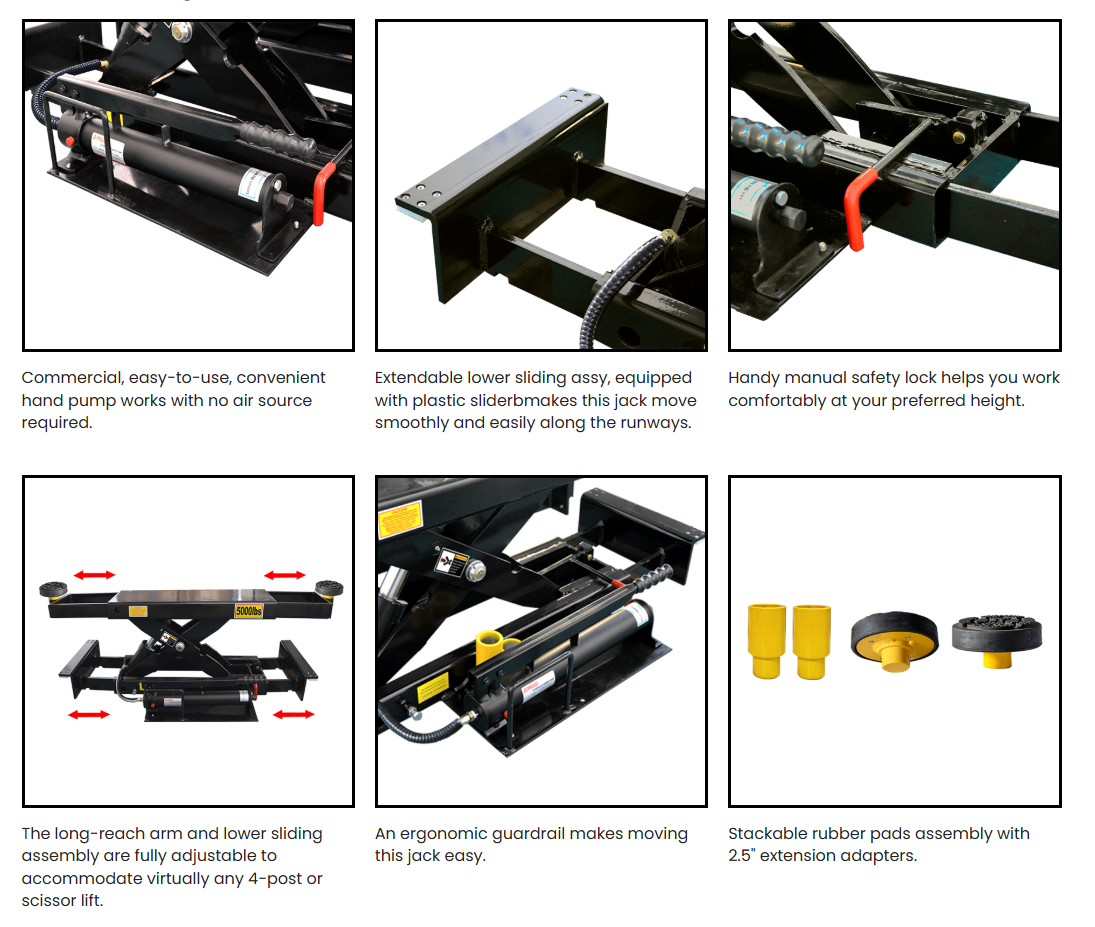 Commercial, easy-to-use, convenient hand pump works with no air source required.

Extendable lower sliding assy, equipped with plastic sliderbmakes this jack move smoothly and easily along the runways.

Handy manual safety lock helps you work comfortably at your preferred height.

5000lbs

The long-reach arm and lower sliding assembly are fully adjustable to accommodate virtually any 4-post or scissor lift.

An ergonomic guardrail makes moving this jack easy.

Stackable rubber pads assembly with 2.5" extension adapters.