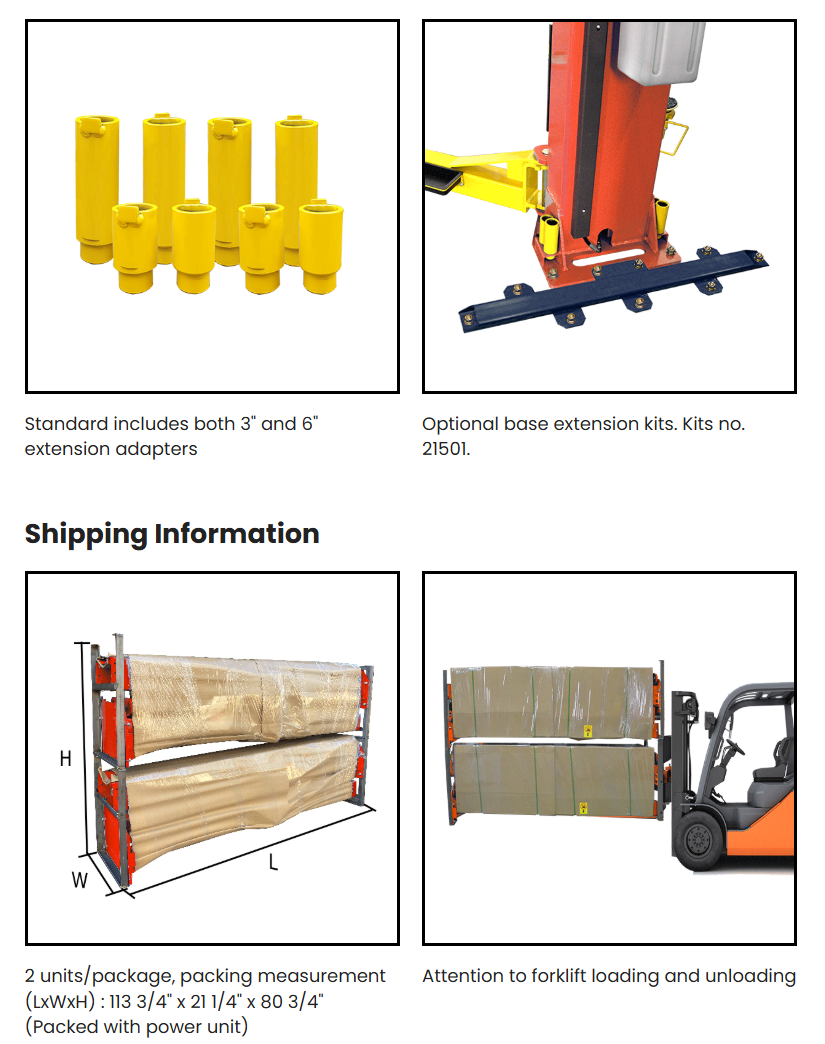 Standard includes both 3" and 6" extension adapters

Optional base extension kits. Kits no. 21501.

Shipping Information

H

W

L

2 units/package, packing measurement (LxWxH) : 113 3/4" x 21 1/4" x 80 3/4" (Packed with power unit)

Attention to forklift loading and unloading