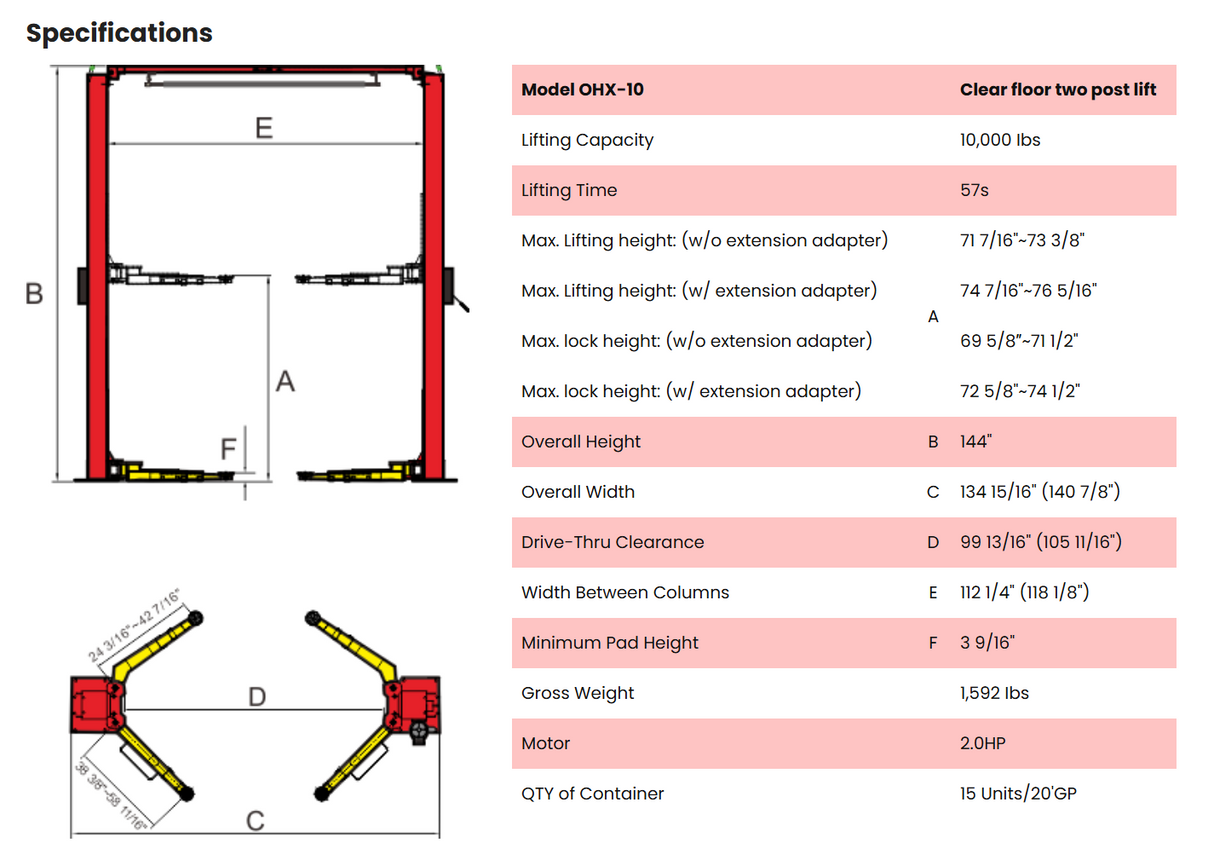 Specifications

E

B

A

F

24 3/16"~42 7/16"

D

38 3/8"~58 11/16"

C

| Model OHX-10 | | Clear floor two post lift |
|---|---|---|
| Lifting Capacity | | 10,000 lbs |
| Lifting Time | | 57s |
| Max. Lifting height: (w/o extension adapter) | A | 71 7/16"~73 3/8" |
| Max. Lifting height: (w/ extension adapter) | A | 74 7/16"~76 5/16" |
| Max. lock height: (w/o extension adapter) | A | 69 5/8"~71 1/2" |
| Max. lock height: (w/ extension adapter) | A | 72 5/8"~74 1/2" |
| Overall Height | B | 144" |
| Overall Width | C | 134 15/16" (140 7/8") |
| Drive-Thru Clearance | D | 99 13/16" (105 11/16") |
| Width Between Columns | E | 112 1/4" (118 1/8") |
| Minimum Pad Height | F | 3 9/16" |
| Gross Weight | | 1,592 lbs |
| Motor | | 2.0HP |
| QTY of Container | | 15 Units/20'GP |