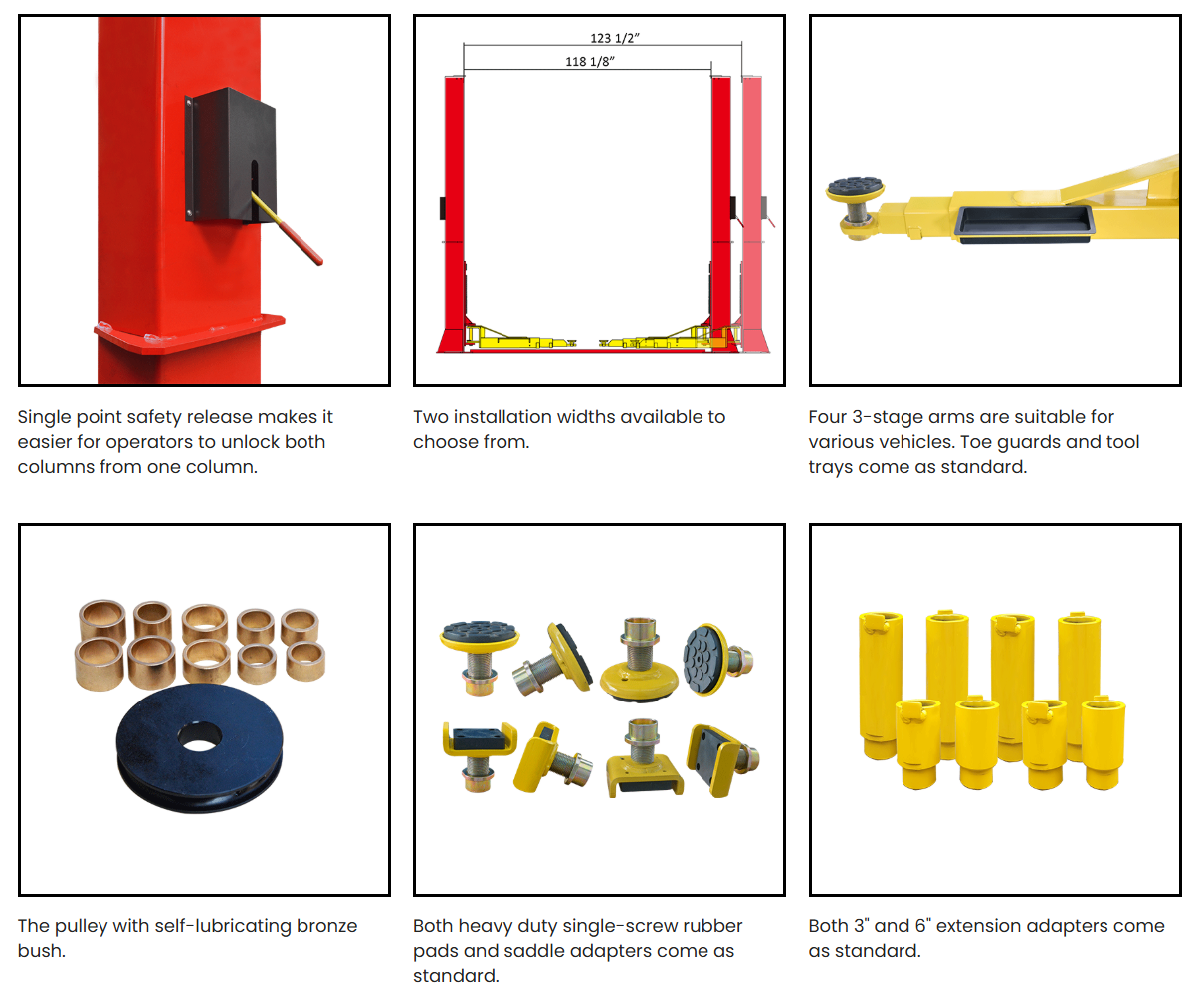 Single point safety release makes it easier for operators to unlock both columns from one column.

123 1/2"
118 1/8"

Two installation widths available to choose from.

Four 3-stage arms are suitable for various vehicles. Toe guards and tool trays come as standard.

The pulley with self-lubricating bronze bush.

Both heavy duty single-screw rubber pads and saddle adapters come as standard.

Both 3" and 6" extension adapters come as standard.