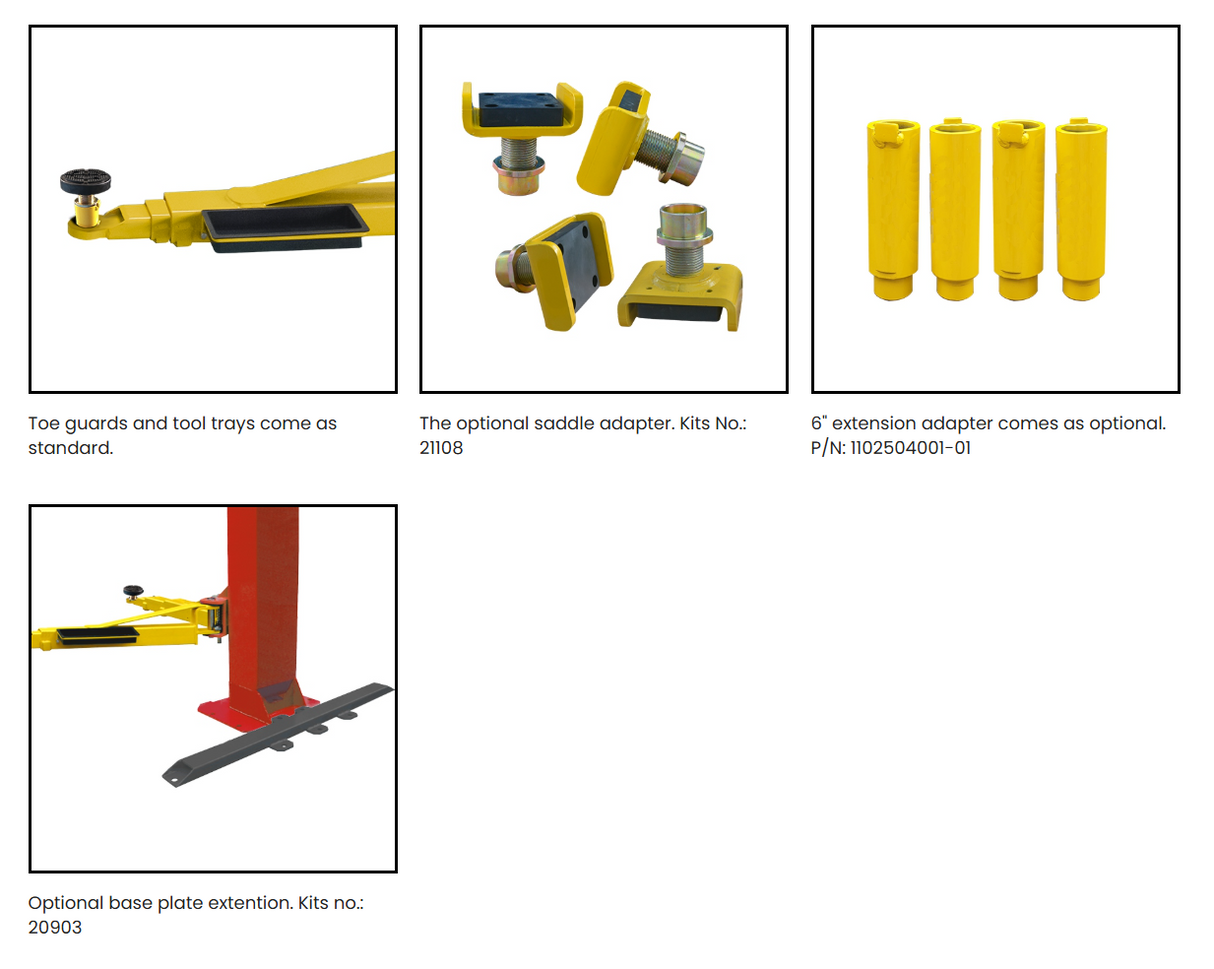 Toe guards and tool trays come as standard.

The optional saddle adapter. Kits No.: 21108

6" extension adapter comes as optional. P/N: 1102504001-01

Optional base plate extention. Kits no.: 20903