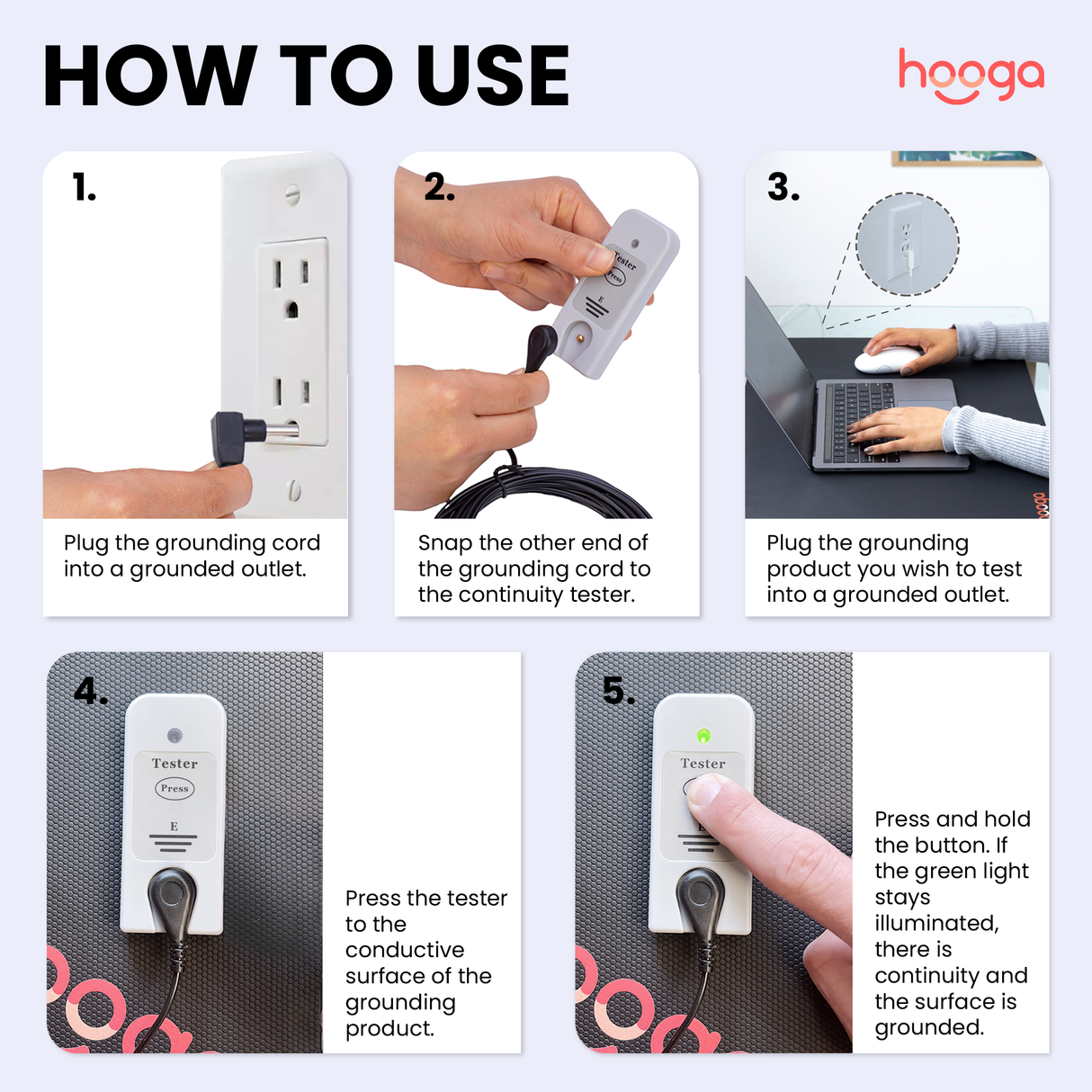 HOW TO USE

hooga

1.

Plug the grounding cord into a grounded outlet.

2.

Tester
Press
E

Snap the other end of the grounding cord to the continuity tester.

3.

Plug the grounding product you wish to test into a grounded outlet.

4.

Tester
Press
E

Press the tester to the conductive surface of the grounding product.

5.

Tester

Press and hold the button. If the green light stays illuminated, there is continuity and the surface is grounded.