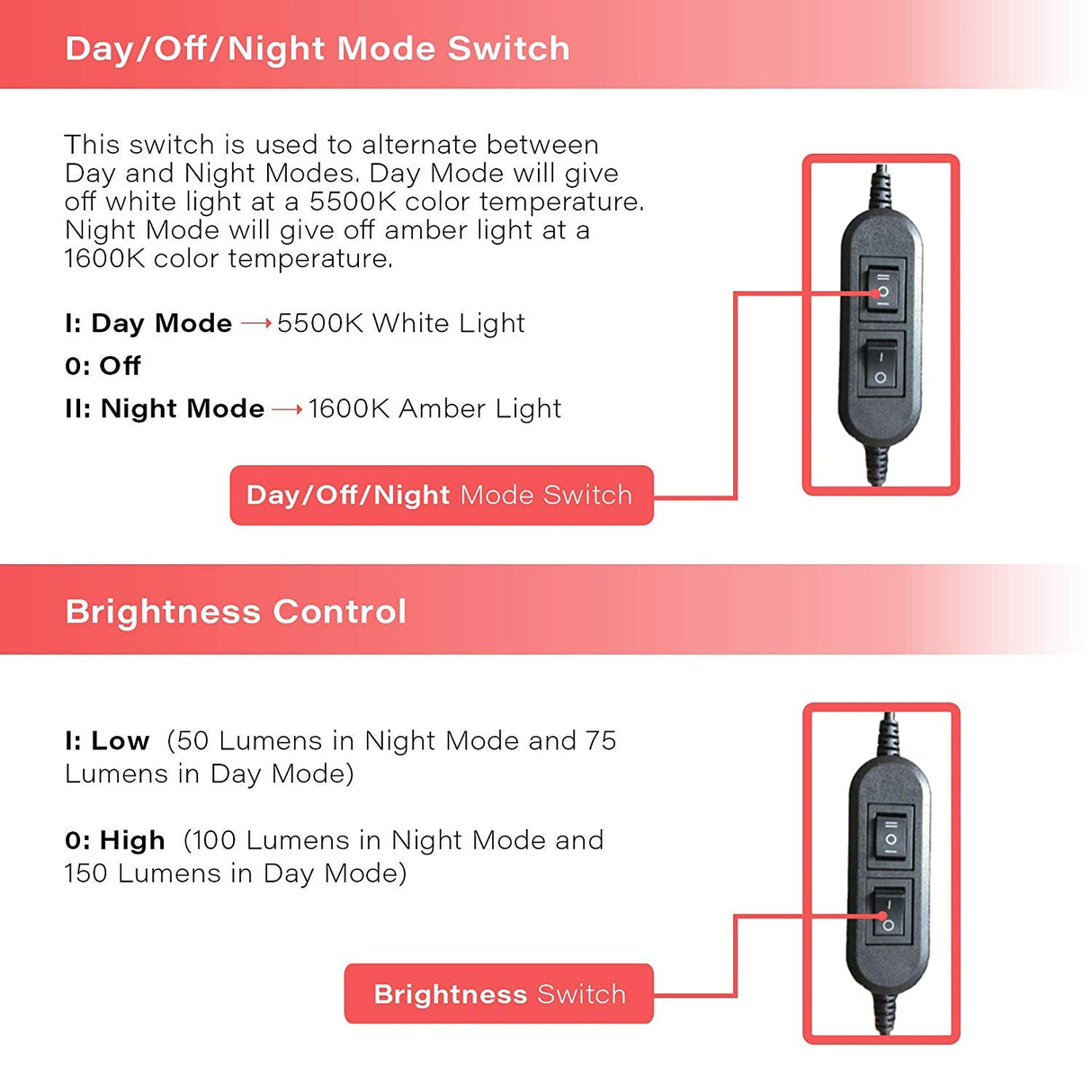 Day/Off/Night Mode Switch

This switch is used to alternate between Day and Night Modes. Day Mode will give off white light at a 5500K color temperature. Night Mode will give off amber light at a 1600K color temperature.

I: Day Mode → 5500K White Light

0: Off

II: Night Mode → 1600K Amber Light

Day/Off/Night Mode Switch

Brightness Control

I: Low (50 Lumens in Night Mode and 75 Lumens in Day Mode)

0: High (100 Lumens in Night Mode and 150 Lumens in Day Mode)

Brightness Switch